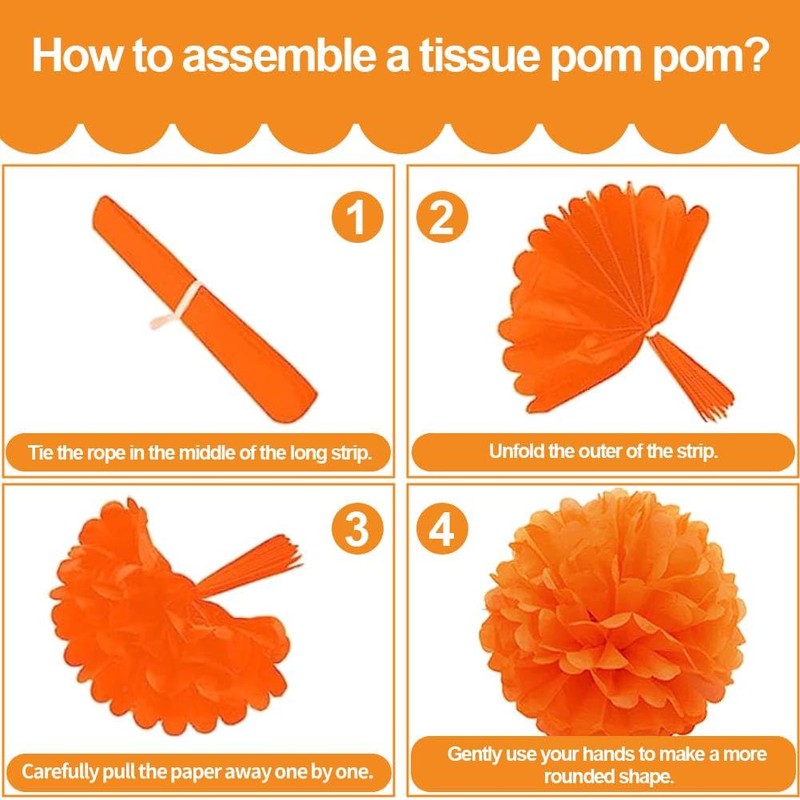 How to assemble a tissue pom pom?

1

Tie the rope in the middle of the long strip.

2

Unfold the outer of the strip.

3

Carefully pull the paper away one by one.

4

Gently use your hands to make a more rounded shape.