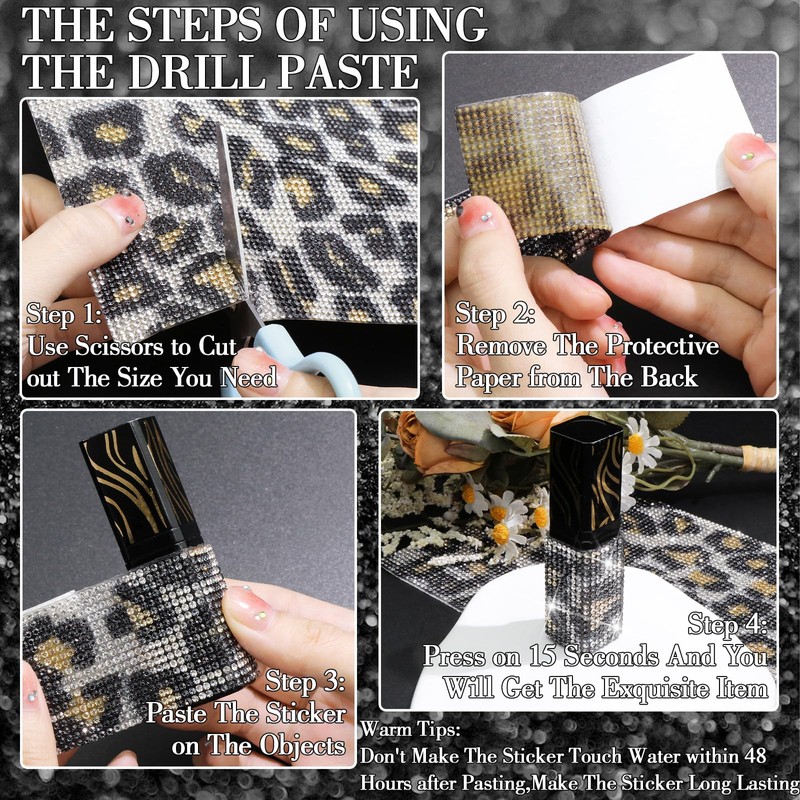 THE STEPS OF USING THE DRILL PASTE

Step 1:
Use Scissors to Cut out The Size You Need

Step 2:
Remove The Protective Paper from The Back

Step 3:
Paste The Sticker on The Objects

Step 4:
Press on 15 Seconds And You Will Get The Exquisite Item

Warm Tips:
Don't Make The Sticker Touch Water within 48 Hours after Pasting,Make The Sticker Long Lasting