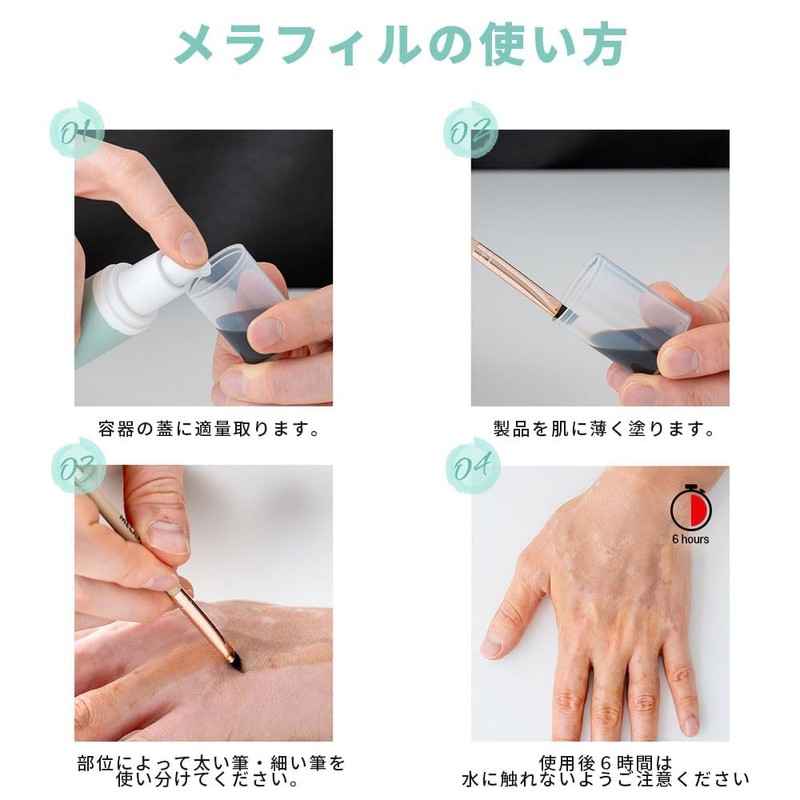 メラフィルの使い方

01

容器の蓋に適量取ります。

02

製品を肌に薄く塗ります。

03

部位によって太い筆・細い筆を使い分けてください。

04

6 hours

使用後６時間は水に触れないようご注意ください