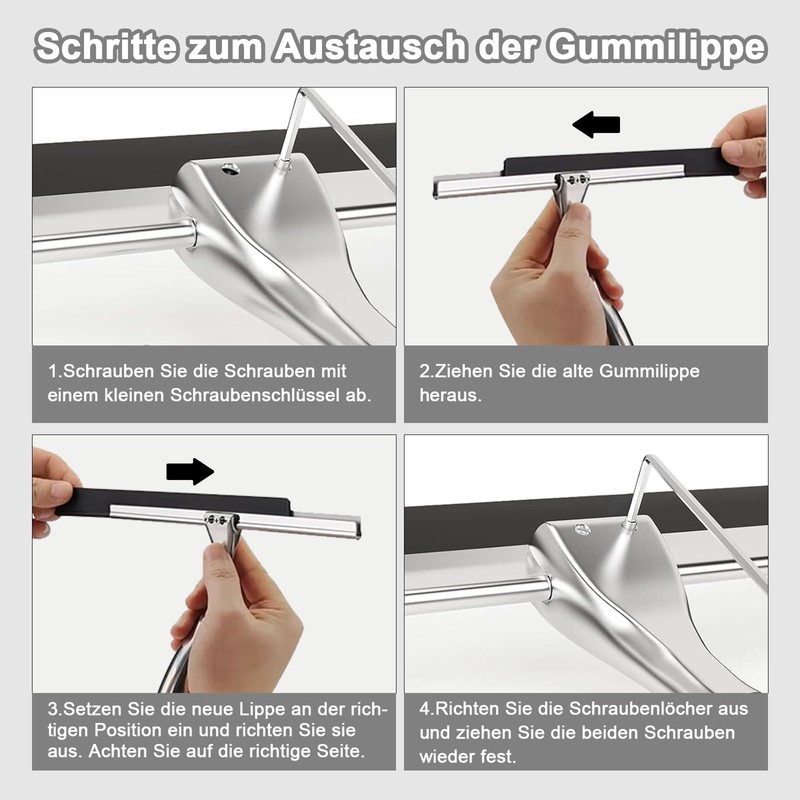 Schritte zum Austausch der Gummilippe

1.Schrauben Sie die Schrauben mit einem kleinen Schraubenschlüssel ab.

2.Ziehen Sie die alte Gummilippe heraus.

3.Setzen Sie die neue Lippe an der richtigen Position ein und richten Sie sie aus. Achten Sie auf die richtige Seite.

4.Richten Sie die Schraubenlöcher aus und ziehen Sie die beiden Schrauben wieder fest.