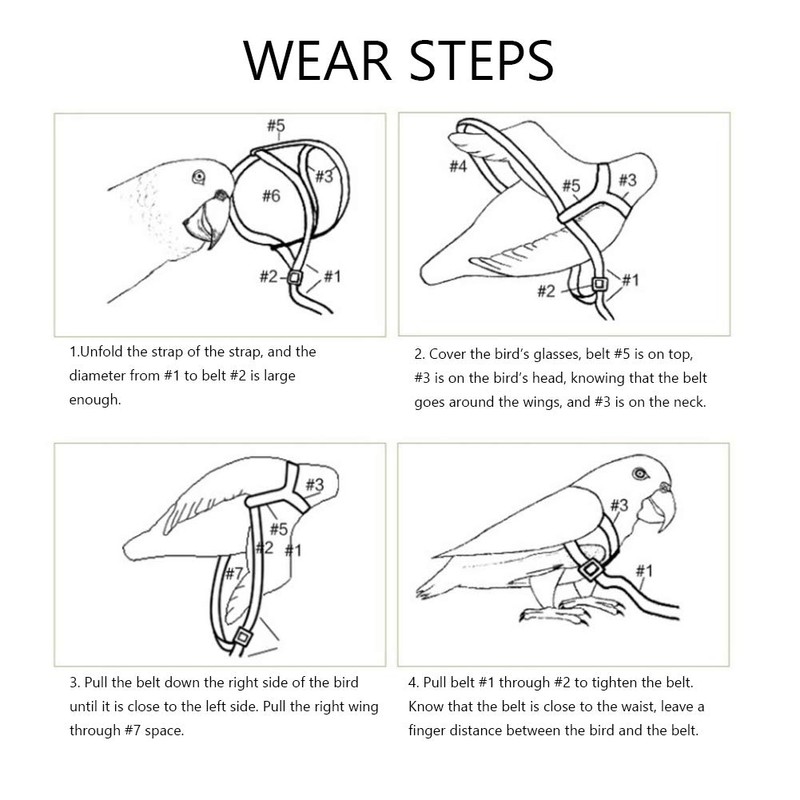 WEAR STEPS

#5
#3
#6
#2
#1

1.Unfold the strap of the strap, and the diameter from #1 to belt #2 is large enough.

#4
#5
#3
#2
#1

2. Cover the bird's glasses, belt #5 is on top, #3 is on the bird's head, knowing that the belt goes around the wings, and #3 is on the neck.

#3
#5
#2
#1
#7

3. Pull the belt down the right side of the bird until it is close to the left side. Pull the right wing through #7 space.

#3
#1

4. Pull belt #1 through #2 to tighten the belt. Know that the belt is close to the waist, leave a finger distance between the bird and the belt.