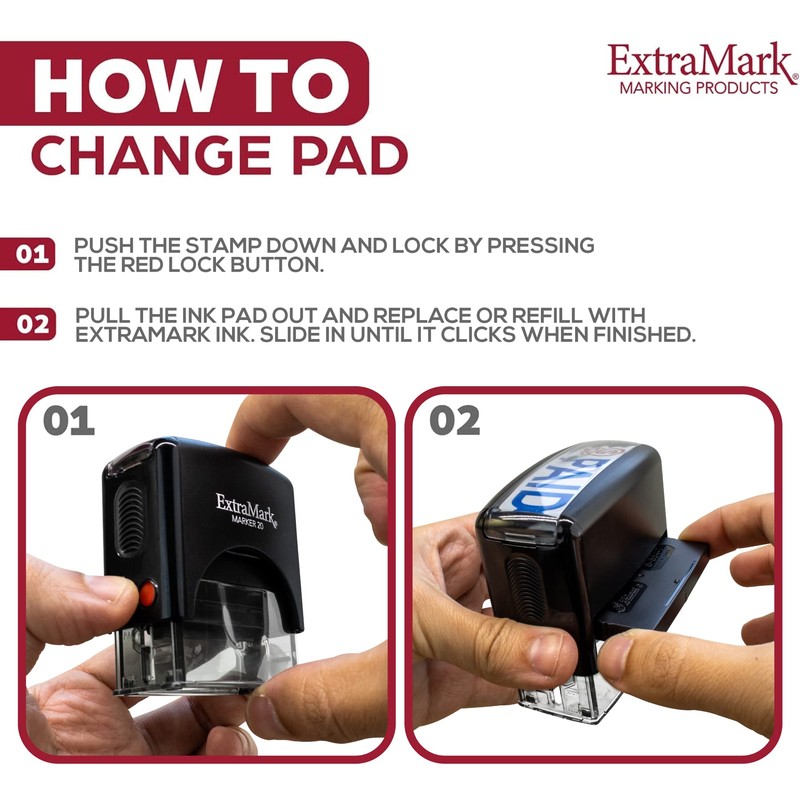 HOW TO
CHANGE PAD

ExtraMark®
MARKING PRODUCTS

01 PUSH THE STAMP DOWN AND LOCK BY PRESSING THE RED LOCK BUTTON.

02 PULL THE INK PAD OUT AND REPLACE OR REFILL WITH EXTRAMARK INK. SLIDE IN UNTIL IT CLICKS WHEN FINISHED.

01

ExtraMark®
MARKER 20

02

PAID