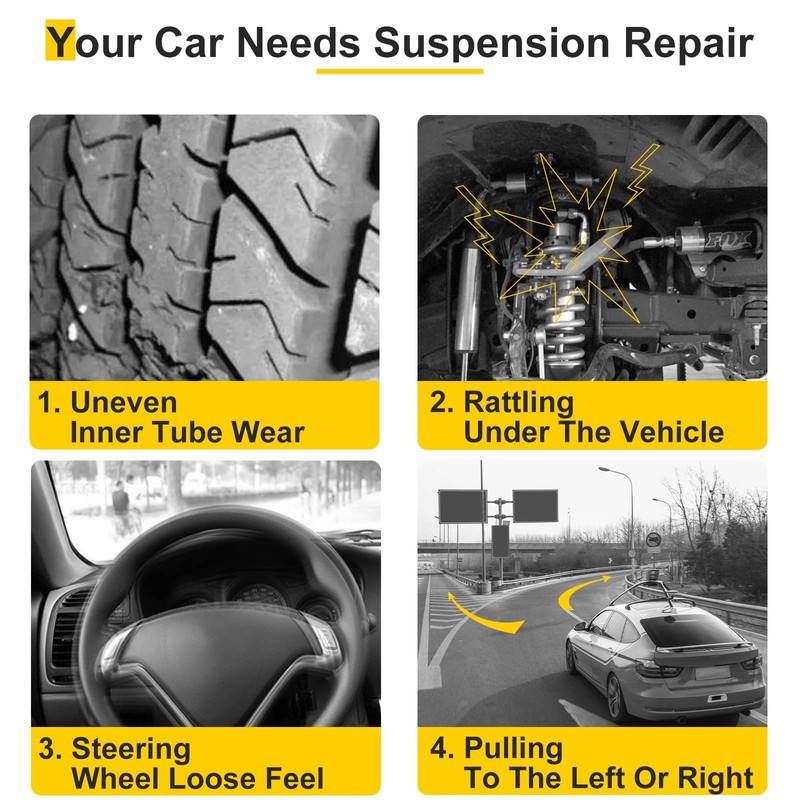 Your Car Needs Suspension Repair

FOX

1. Uneven Inner Tube Wear

2. Rattling Under The Vehicle

3. Steering Wheel Loose Feel

4. Pulling To The Left Or Right