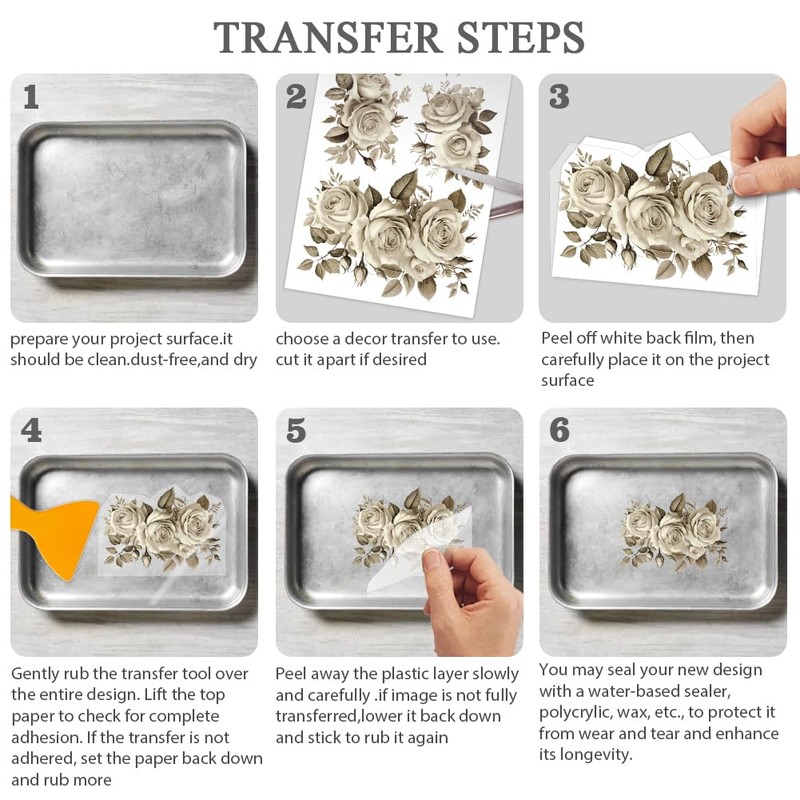 TRANSFER STEPS

1

prepare your project surface.it should be clean.dust-free,and dry

2

choose a decor transfer to use. cut it apart if desired

3

Peel off white back film, then carefully place it on the project surface

4

Gently rub the transfer tool over the entire design. Lift the top paper to check for complete adhesion. If the transfer is not adhered, set the paper back down and rub more

5

Peel away the plastic layer slowly and carefully .if image is not fully transferred,lower it back down and stick to rub it again

6

You may seal your new design with a water-based sealer, polycrylic, wax, etc., to protect it from wear and tear and enhance its longevity.