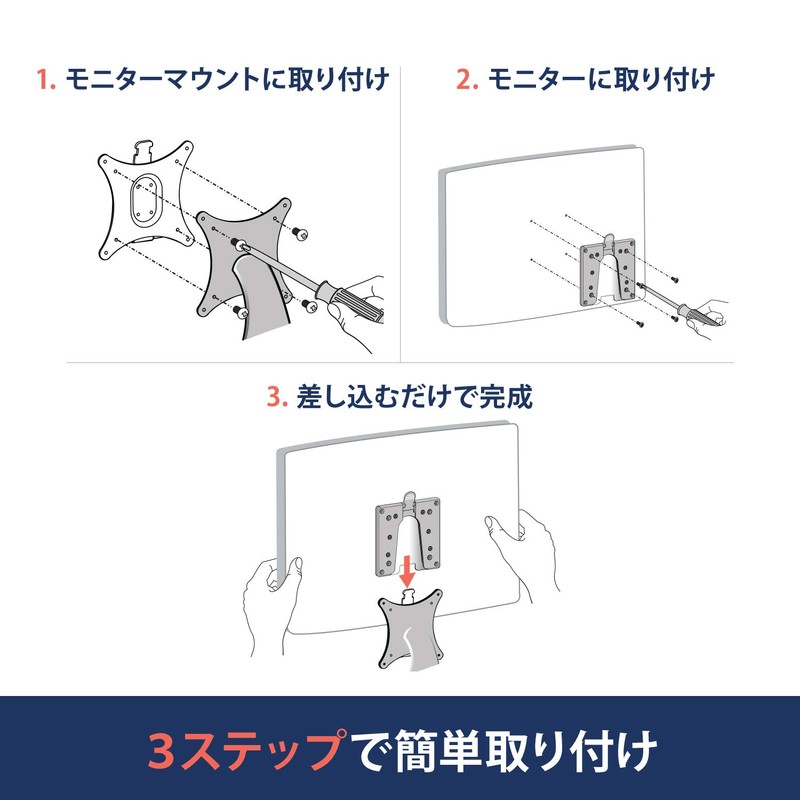 1. モニターマウントに取り付け

2. モニターに取り付け

3. 差し込むだけで完成

3ステップで簡単取り付け