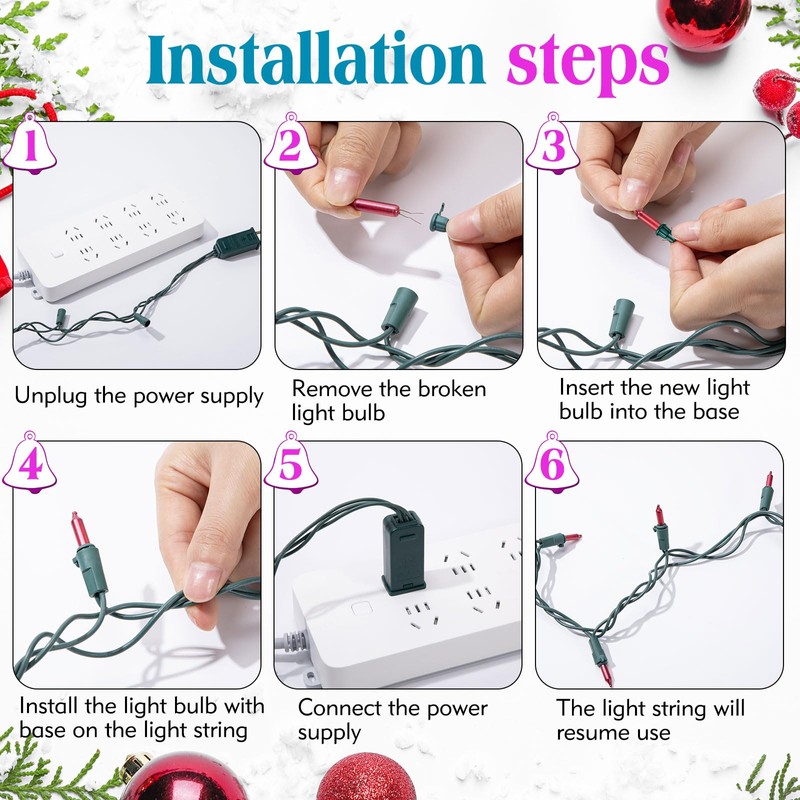 Installation steps

1

Unplug the power supply

2

Remove the broken light bulb

3

Insert the new light bulb into the base

4

Install the light bulb with base on the light string

5

Connect the power supply

6

The light string will resume use