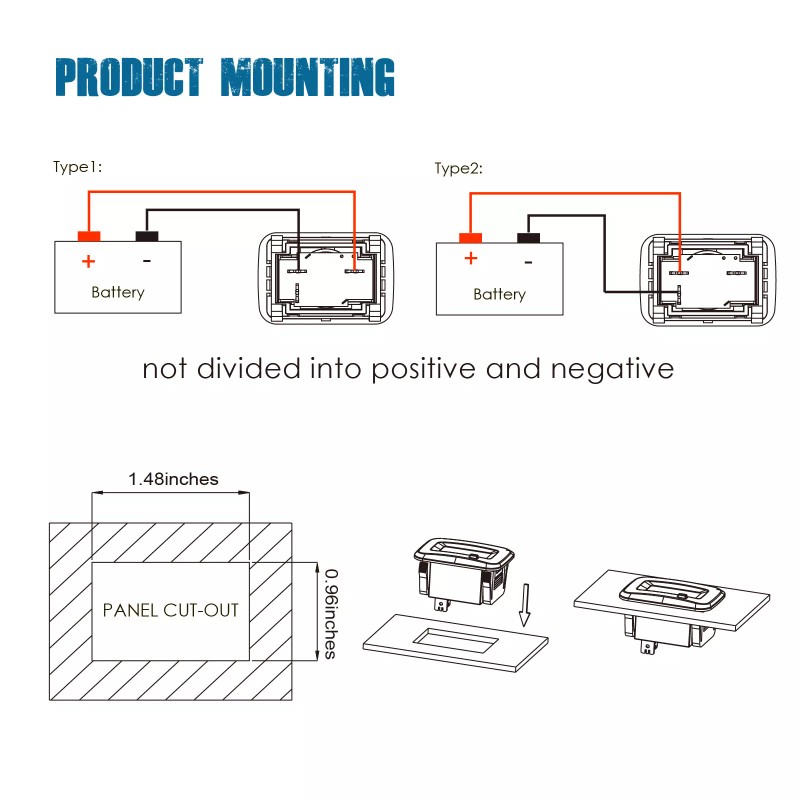 PRODUCT MOUNTING

Type1:

+

-

Battery

Type2:

+

-

Battery

not divided into positive and negative

1.48inches

PANEL CUT-OUT

0.96inches