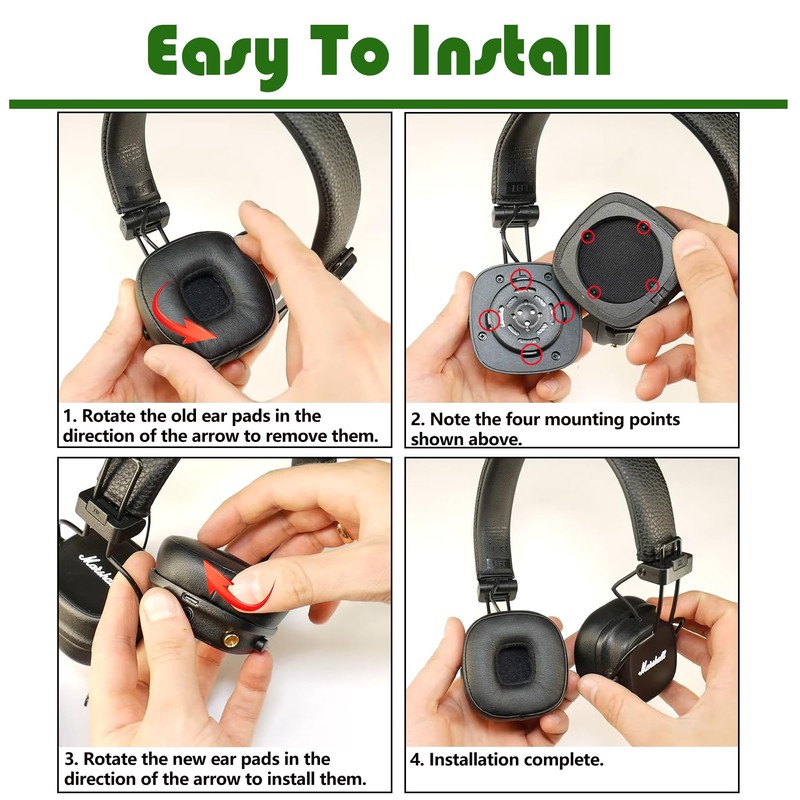 Easy To Install

1. Rotate the old ear pads in the direction of the arrow to remove them.

2. Note the four mounting points shown above.

Marshall

3. Rotate the new ear pads in the direction of the arrow to install them.

Marshall

4. Installation complete.