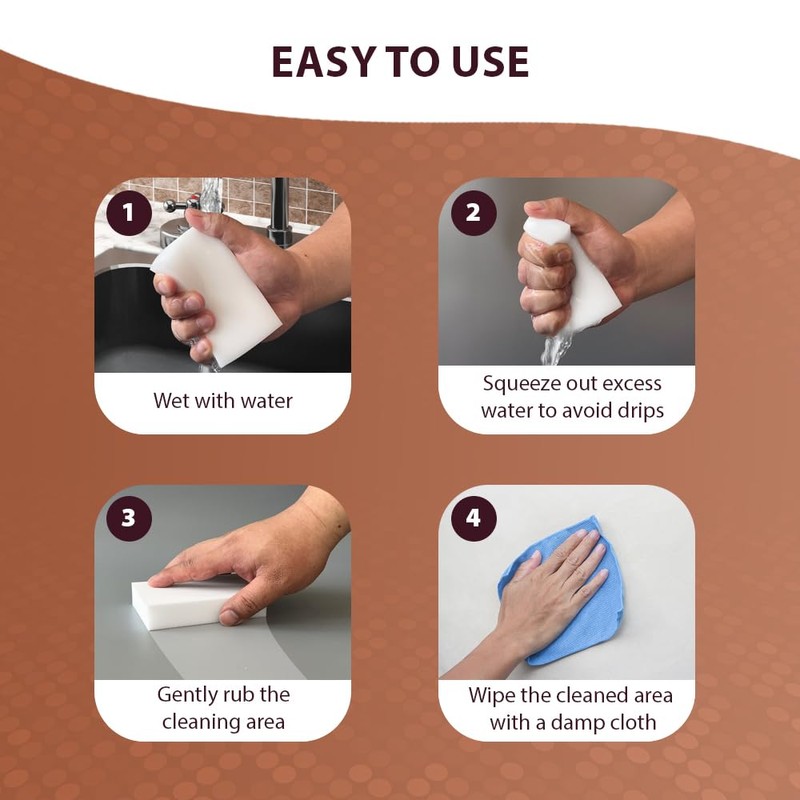 EASY TO USE

1

Wet with water

2

Squeeze out excess water to avoid drips

3

Gently rub the cleaning area

4

Wipe the cleaned area with a damp cloth