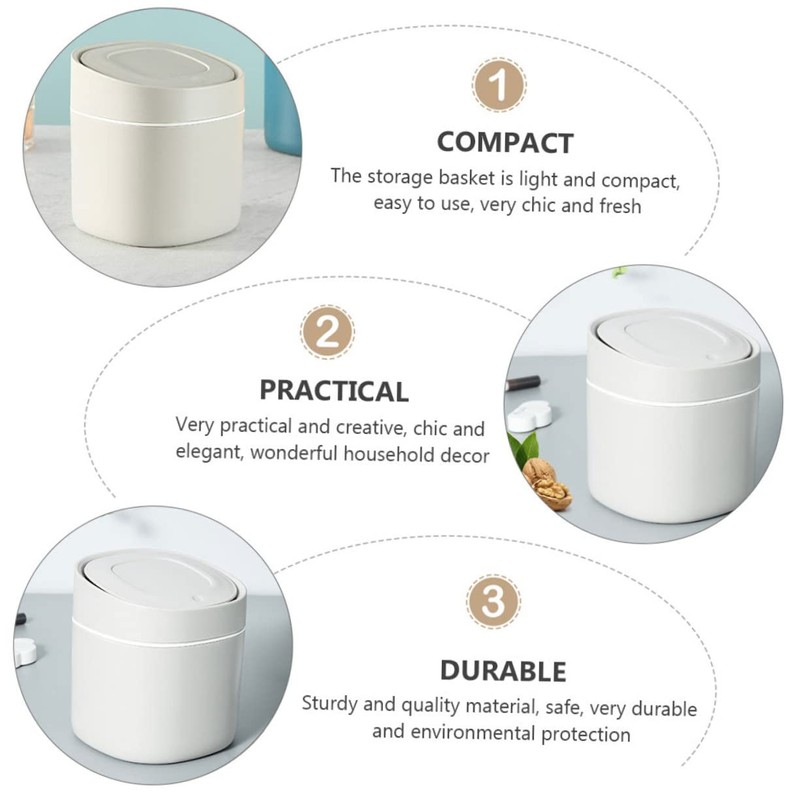 1

COMPACT

The storage basket is light and compact, easy to use, very chic and fresh

2

PRACTICAL

Very practical and creative, chic and elegant, wonderful household decor

3

DURABLE

Sturdy and quality material, safe, very durable and environmental protection