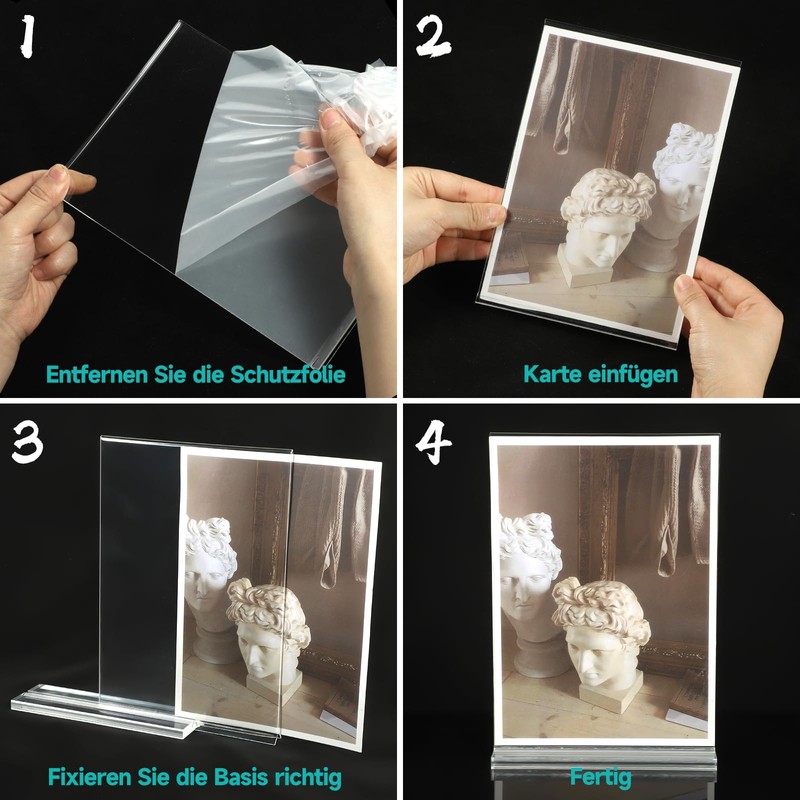 1

Entfernen Sie die Schutzfolie

2

Karte einfügen

3

Fixieren Sie die Basis richtig

4

Fertig