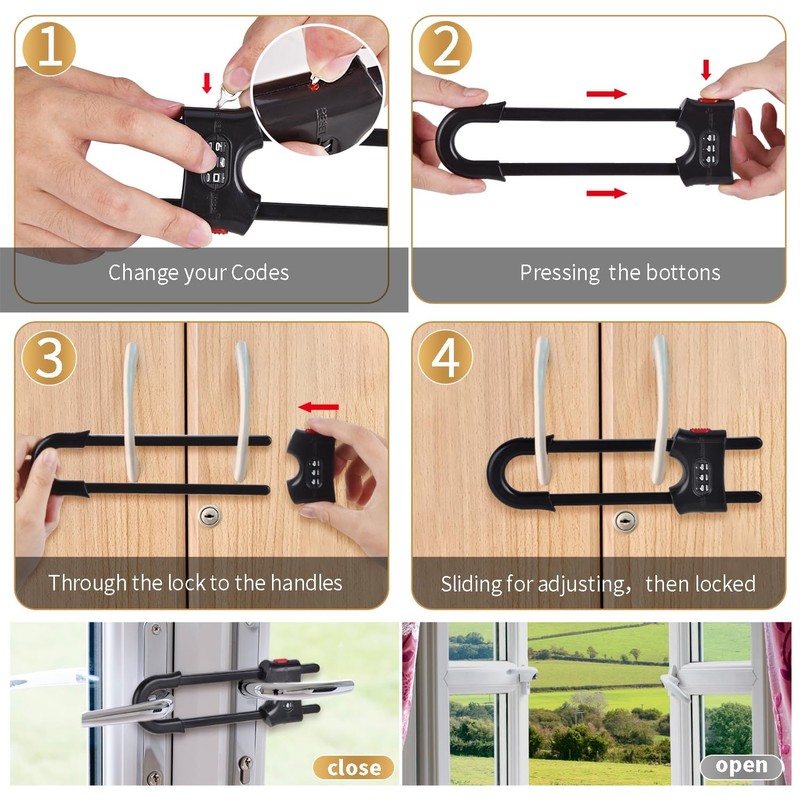 1
Change your Codes

2
Pressing the bottons

3
Through the lock to the handles

4
Sliding for adjusting, then locked

close

open