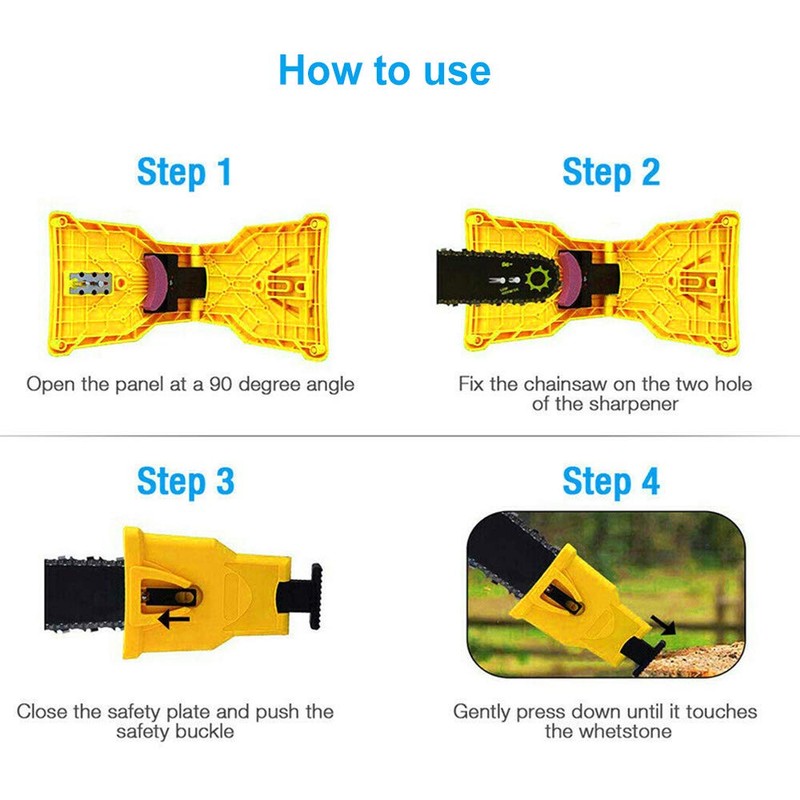 How to use

Step 1

Open the panel at a 90 degree angle

Step 2

Fix the chainsaw on the two hole of the sharpener

Step 3

Close the safety plate and push the safety buckle

Step 4

Gently press down until it touches the whetstone