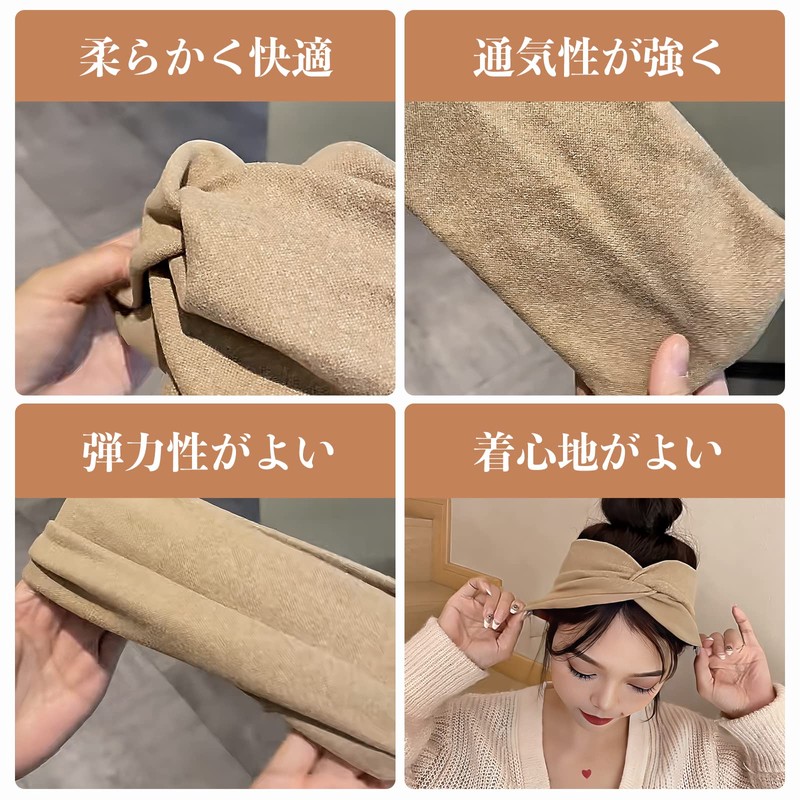 柔らかく快適

通気性が強く

弾力性がよい

着心地がよい