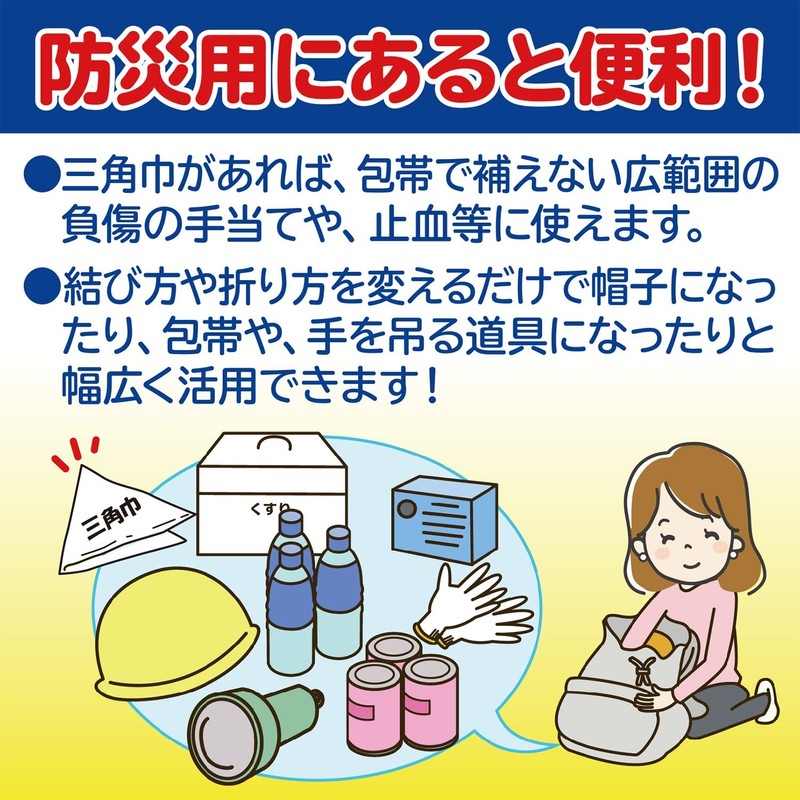 防災用にあると便利！

●三角巾があれば、包帯で補えない広範囲の負傷の手当てや、止血等に使えます。

●結び方や折り方を変えるだけで帽子になったり、包帯や、手を吊る道具になったりと幅広く活用できます！

三角巾

くすり