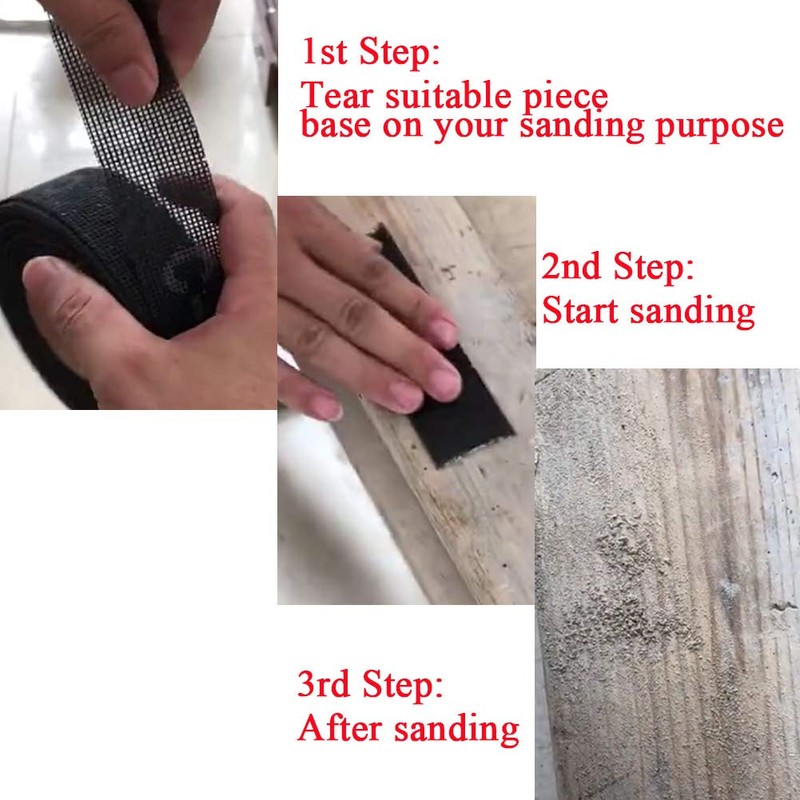 1st Step:
Tear suitable piece base on your sanding purpose

2nd Step:
Start sanding

3rd Step:
After sanding