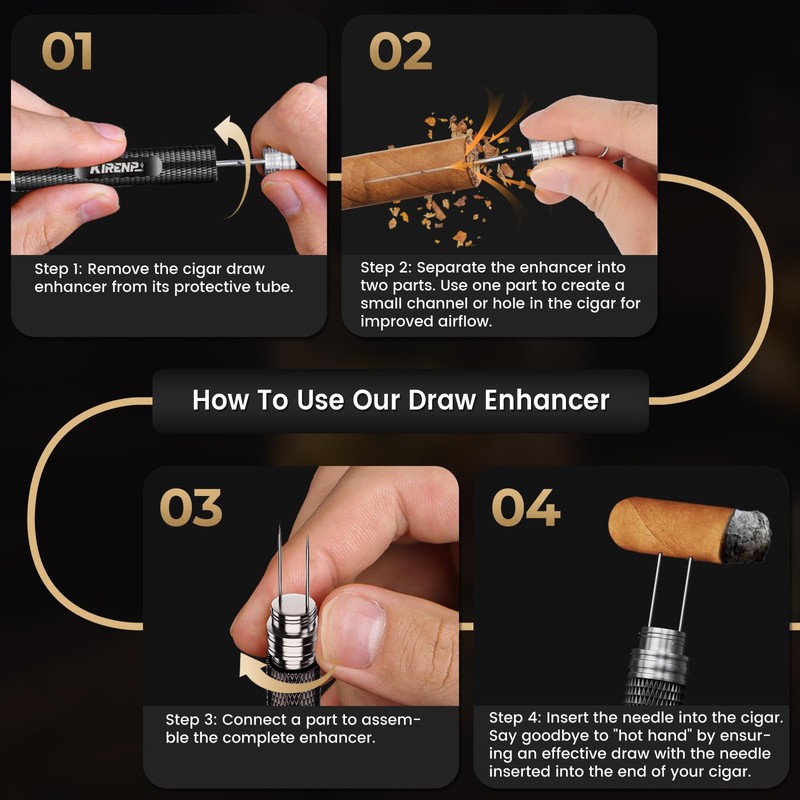 01

KIRENP

Step 1: Remove the cigar draw enhancer from its protective tube.

02

Step 2: Separate the enhancer into two parts. Use one part to create a small channel or hole in the cigar for improved airflow.

How To Use Our Draw Enhancer

03

Step 3: Connect a part to assemble the complete enhancer.

04

Step 4: Insert the needle into the cigar. Say goodbye to "hot hand" by ensuring an effective draw with the needle inserted into the end of your cigar.