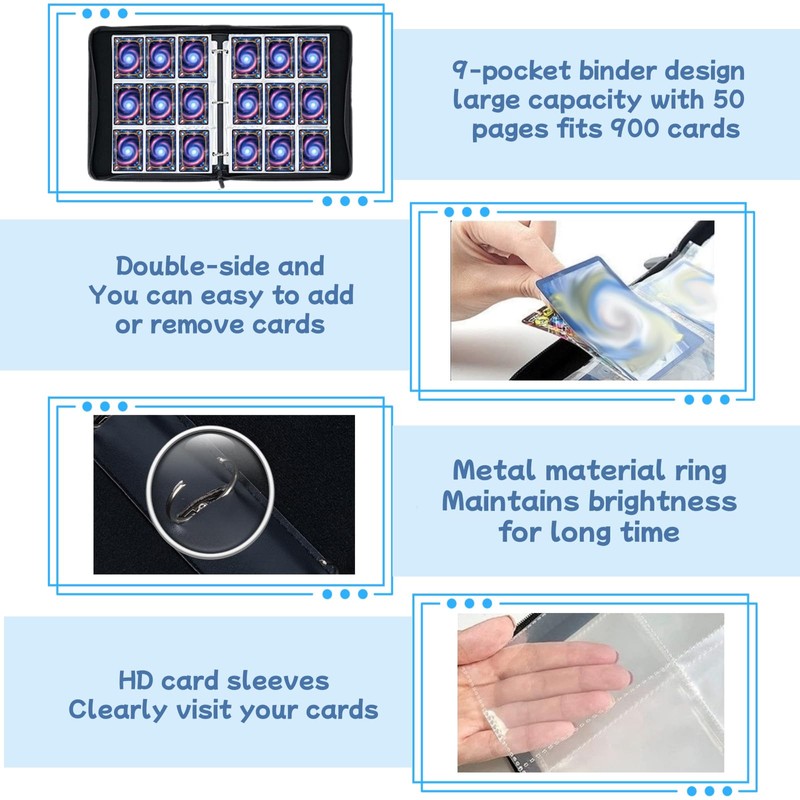 9-pocket binder design
large capacity with 50
pages fits 900 cards

Double-side and
You can easy to add
or remove cards

Metal material ring
Maintains brightness
for long time

HD card sleeves
Clearly visit your cards