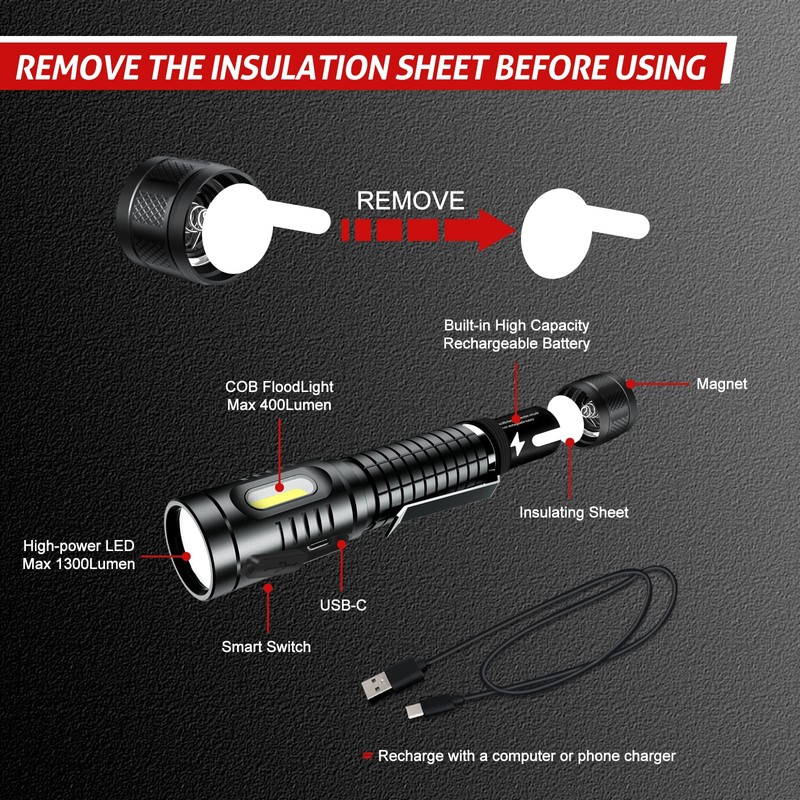 REMOVE THE INSULATION SHEET BEFORE USING

REMOVE

Built-in High Capacity
Rechargeable Battery

COB FloodLight
Max 400Lumen

Magnet

Insulating Sheet

High-power LED
Max 1300Lumen

USB-C

Smart Switch

Recharge with a computer or phone charger