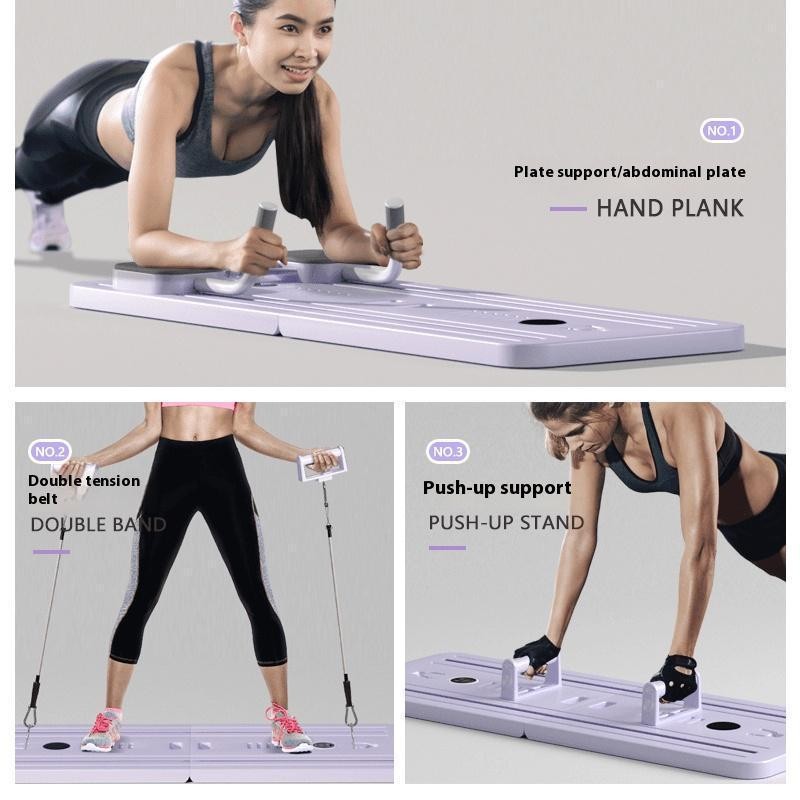 NO.1

Plate support/abdominal plate

HAND PLANK

NO.2

Double tension belt

DOUBLE BAND

NO.3

Push-up support

PUSH-UP STAND