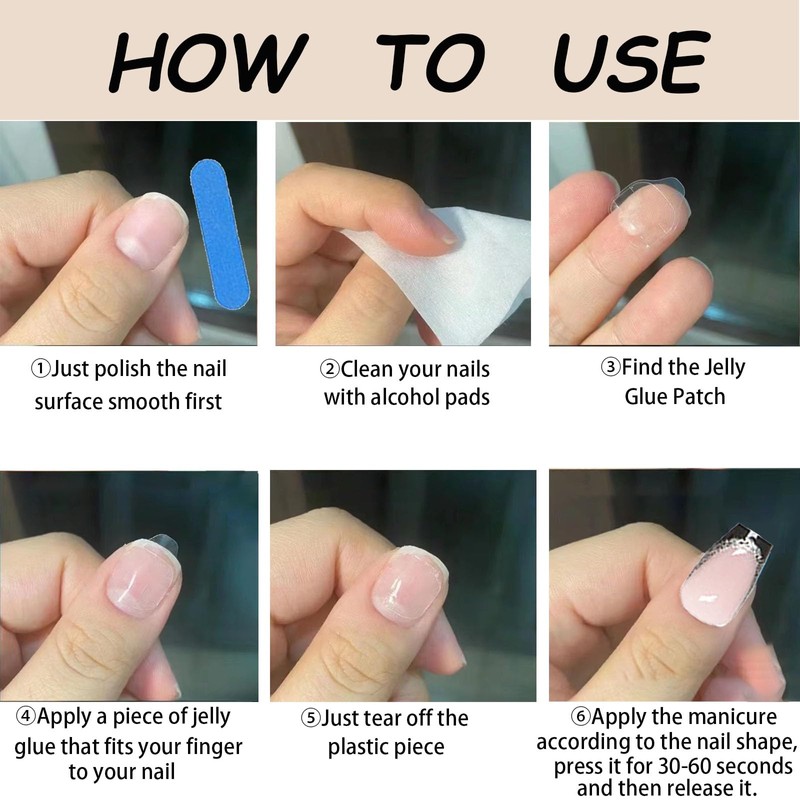 HOW TO USE

①Just polish the nail surface smooth first

②Clean your nails with alcohol pads

③Find the Jelly Glue Patch

④Apply a piece of jelly glue that fits your finger to your nail

⑤Just tear off the plastic piece

⑥Apply the manicure according to the nail shape, press it for 30-60 seconds and then release it.