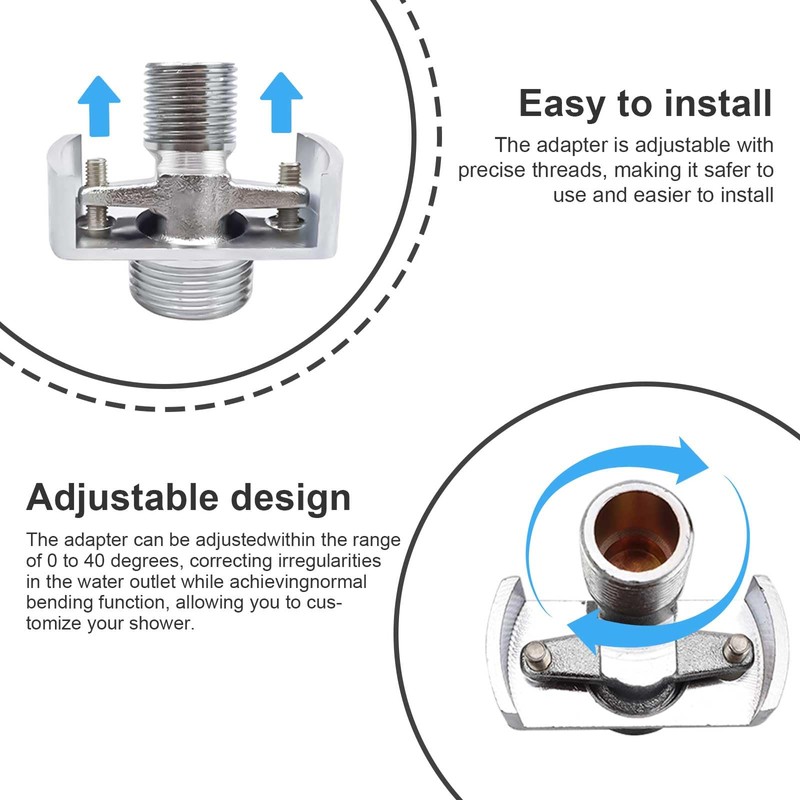 Easy to install

The adapter is adjustable with precise threads, making it safer to use and easier to install

Adjustable design

The adapter can be adjustedwithin the range of 0 to 40 degrees, correcting irregularities in the water outlet while achievingnormal bending function, allowing you to customize your shower.