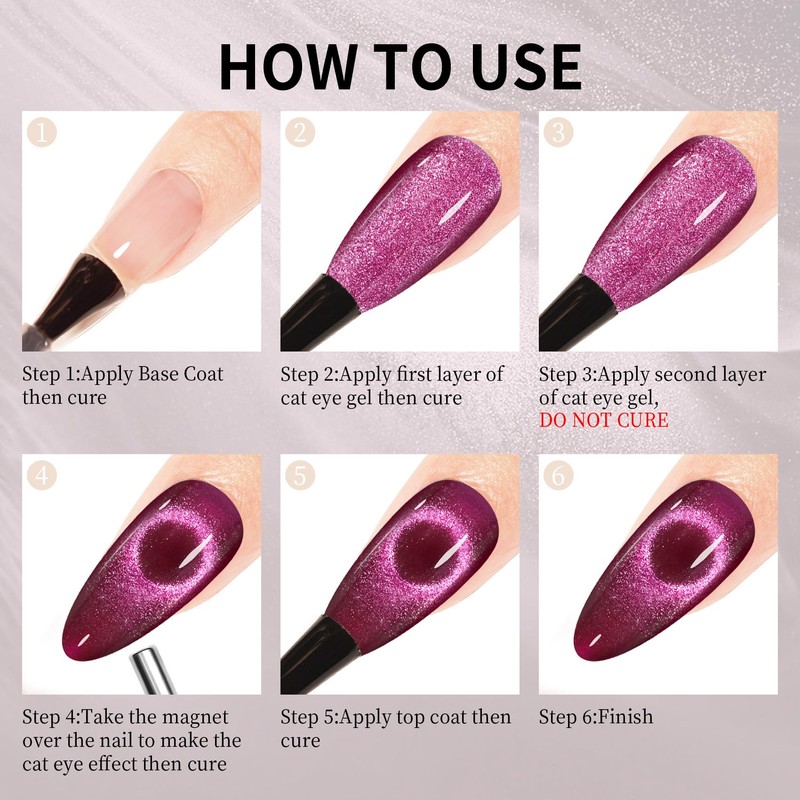 HOW TO USE

1

Step 1:Apply Base Coat then cure

2

Step 2:Apply first layer of cat eye gel then cure

3

Step 3:Apply second layer of cat eye gel, DO NOT CURE

4

Step 4:Take the magnet over the nail to make the cat eye effect then cure

5

Step 5:Apply top coat then cure

6

Step 6:Finish