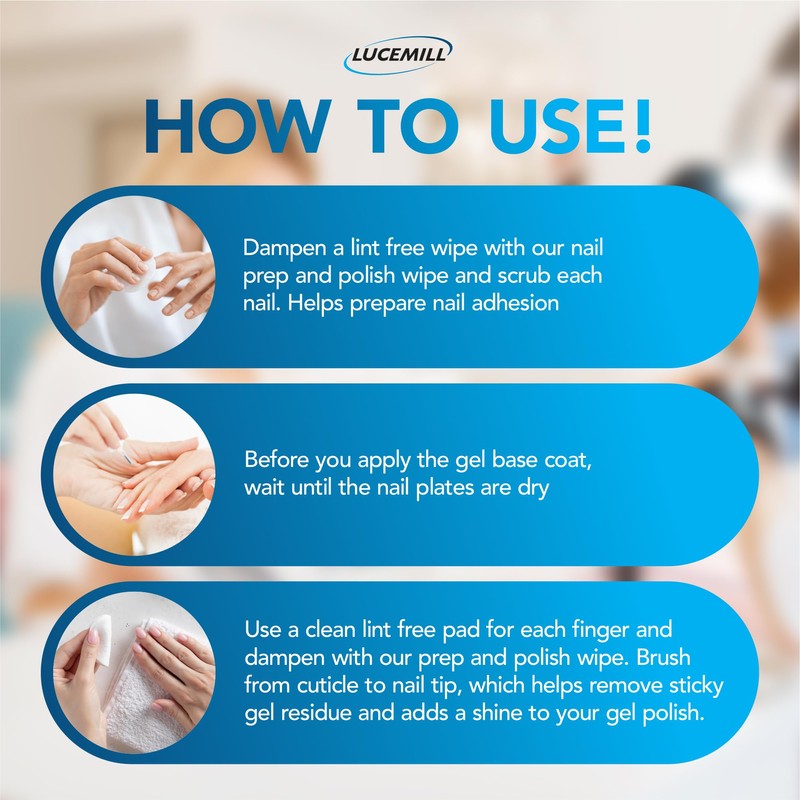 LUCEMILL

HOW TO USE!

Dampen a lint free wipe with our nail prep and polish wipe and scrub each nail. Helps prepare nail adhesion

Before you apply the gel base coat, wait until the nail plates are dry

Use a clean lint free pad for each finger and dampen with our prep and polish wipe. Brush from cuticle to nail tip, which helps remove sticky gel residue and adds a shine to your gel polish.