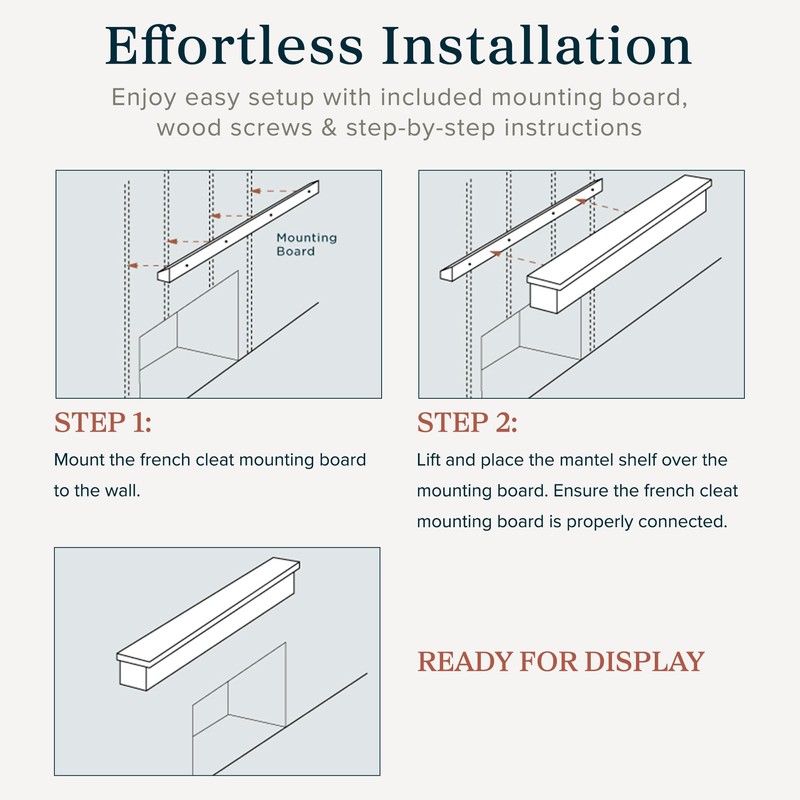 Effortless Installation

Enjoy easy setup with included mounting board, wood screws & step-by-step instructions

Mounting Board

STEP 1:

Mount the french cleat mounting board to the wall.

STEP 2:

Lift and place the mantel shelf over the mounting board. Ensure the french cleat mounting board is properly connected.

READY FOR DISPLAY