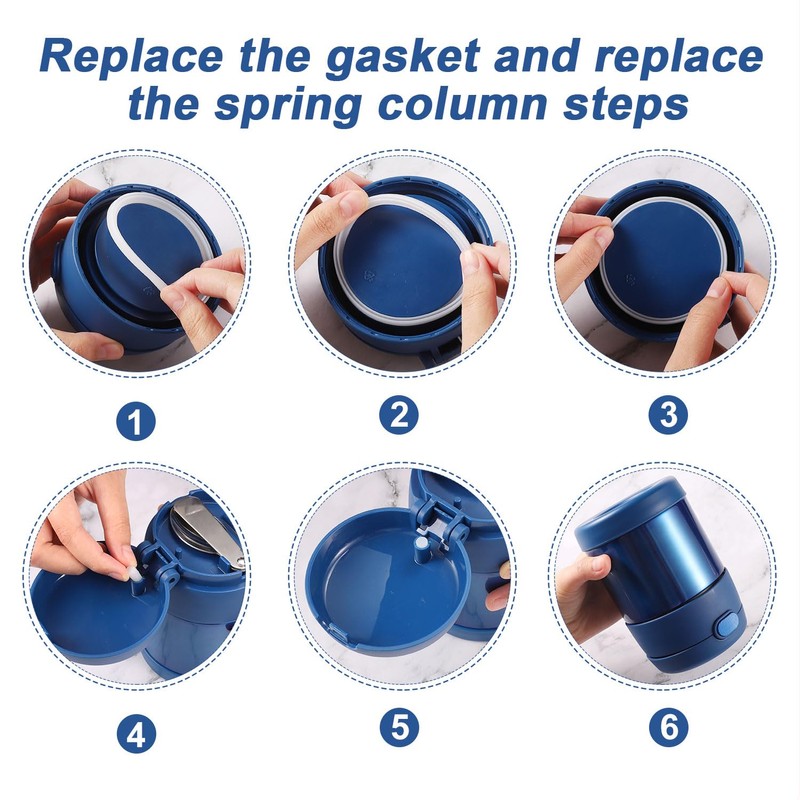 Replace the gasket and replace the spring column steps

1

2

3

4

5

6