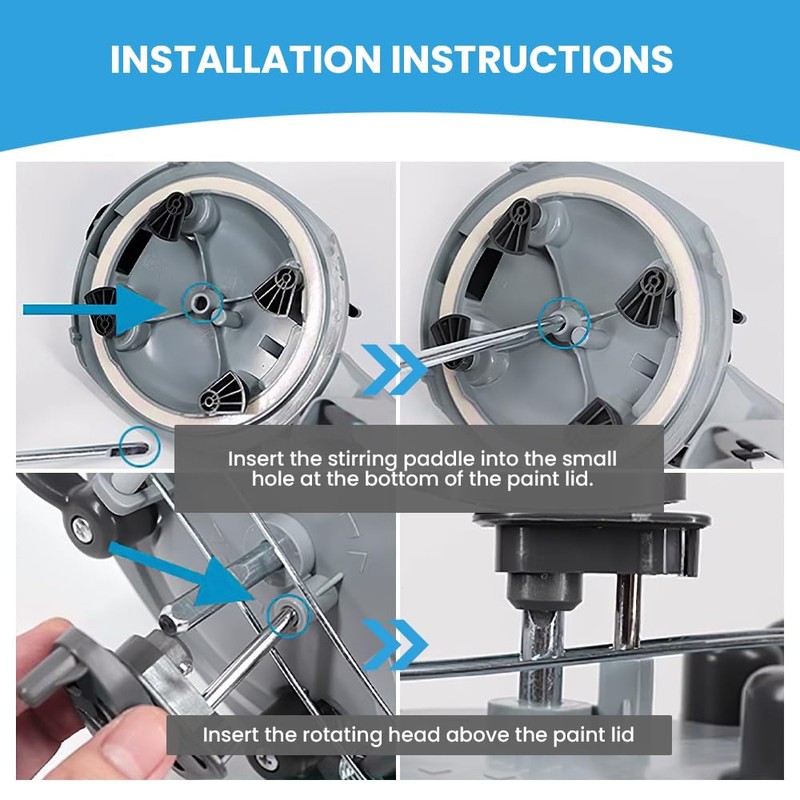 INSTALLATION INSTRUCTIONS

Insert the stirring paddle into the small hole at the bottom of the paint lid.

Insert the rotating head above the paint lid