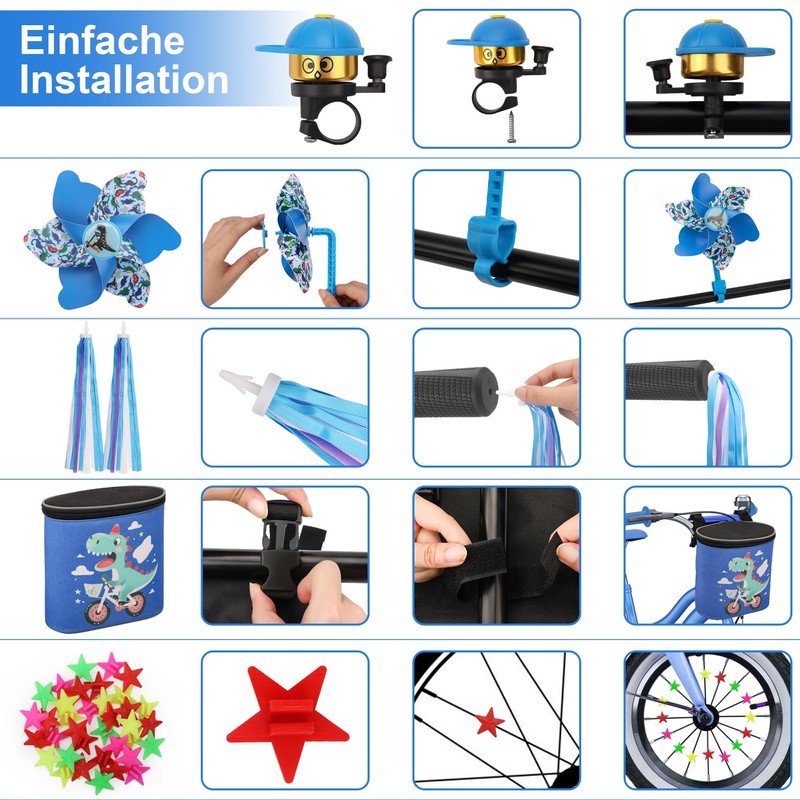 Einfache Installation