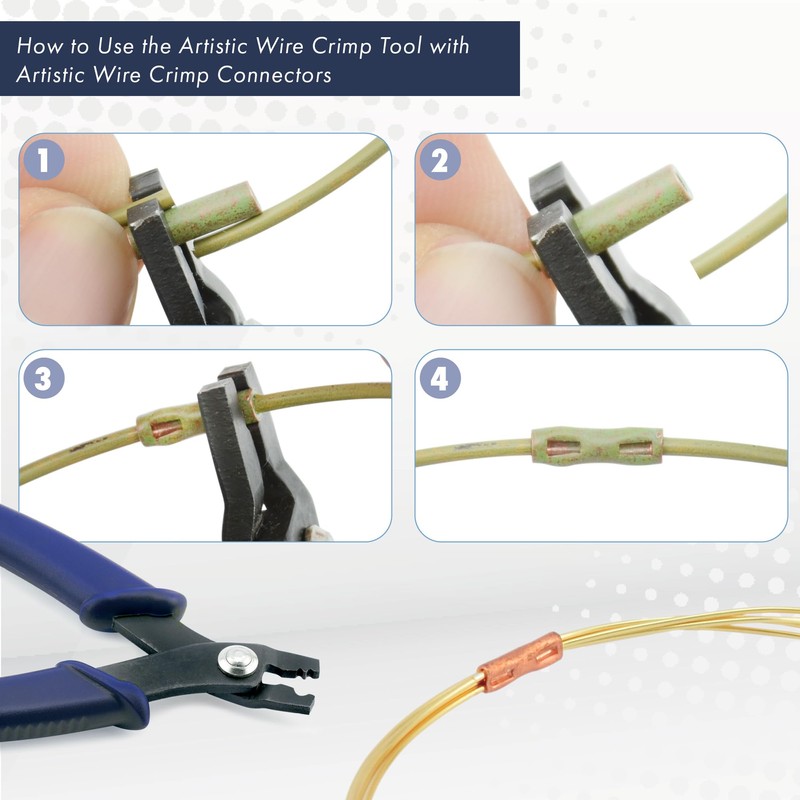 How to Use the Artistic Wire Crimp Tool with Artistic Wire Crimp Connectors

1

2

3

4