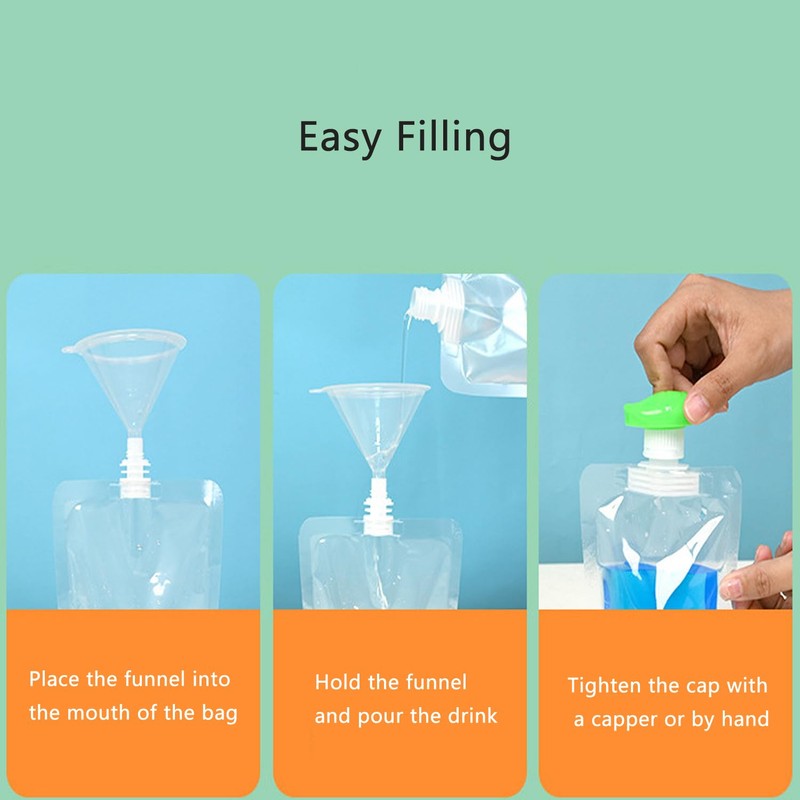 Easy Filling

Place the funnel into the mouth of the bag

Hold the funnel and pour the drink

Tighten the cap with a capper or by hand