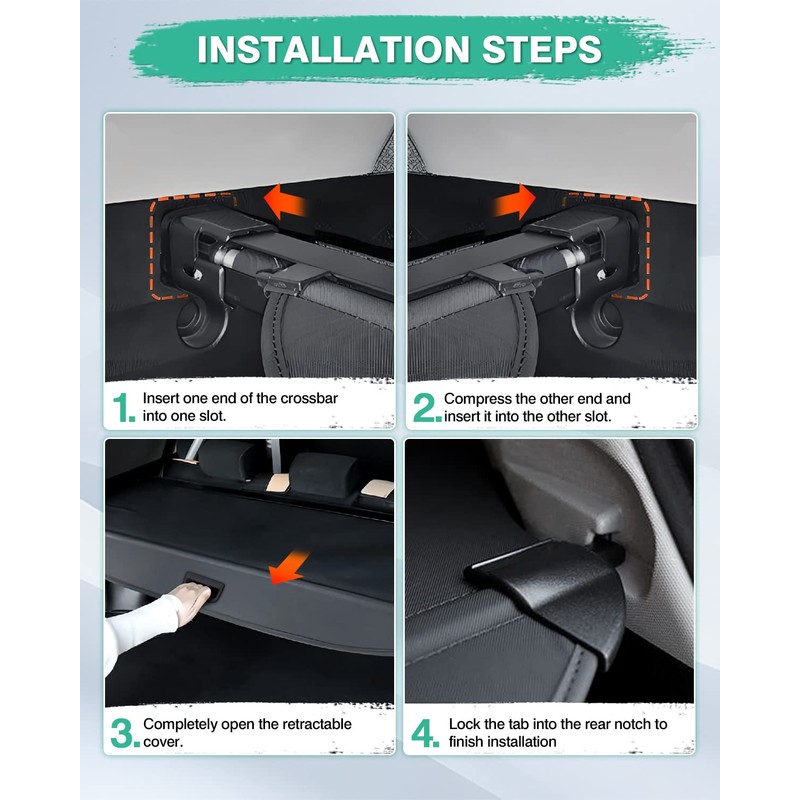 INSTALLATION STEPS

1. Insert one end of the crossbar into one slot.

2. Compress the other end and insert it into the other slot.

3. Completely open the retractable cover.

4. Lock the tab into the rear notch to finish installation