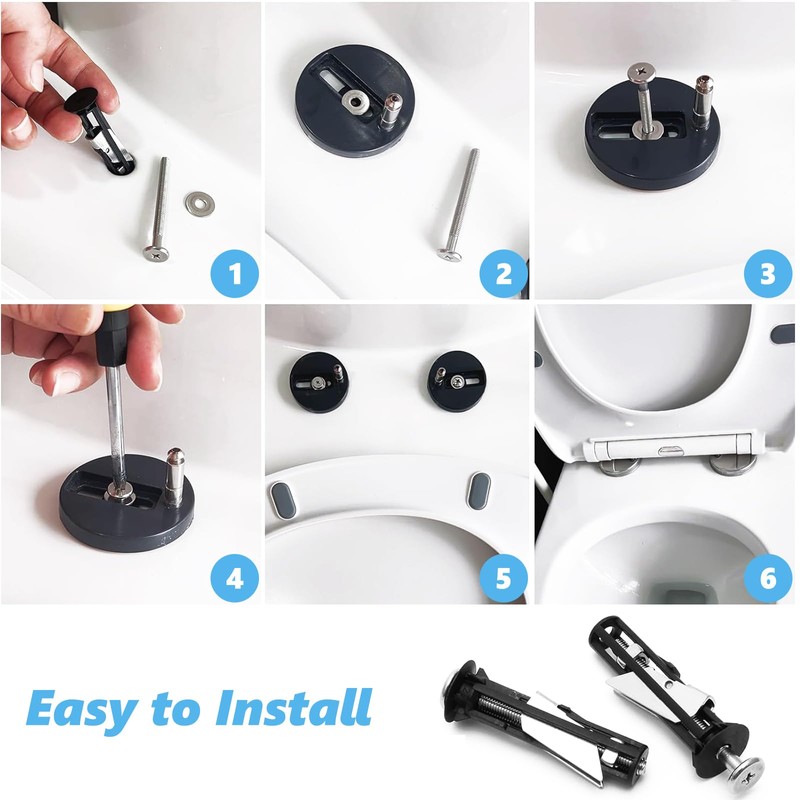 1

2

3

4

5

6

Easy to Install