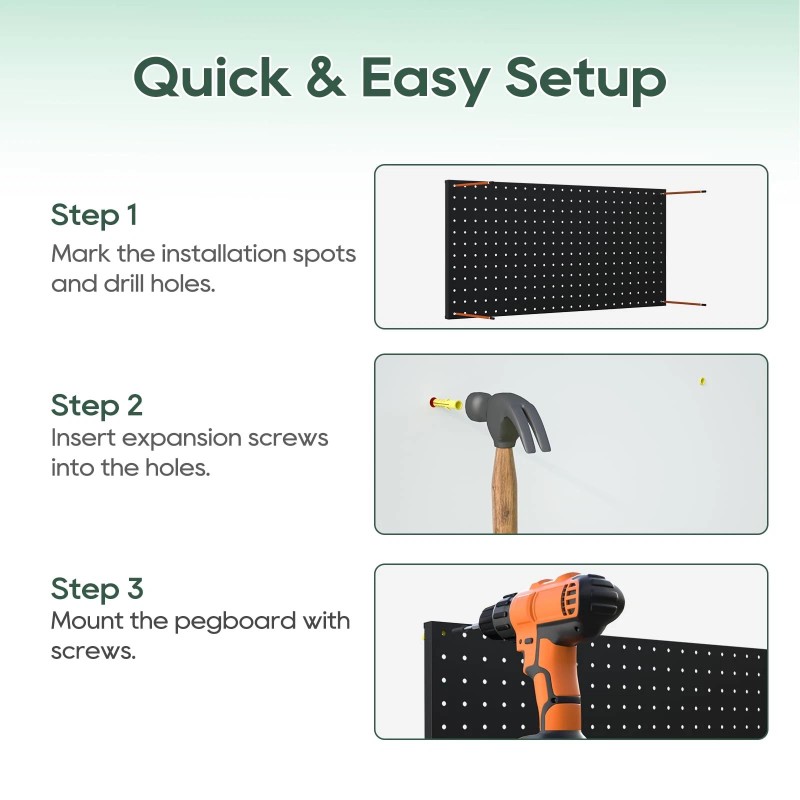 Quick & Easy Setup

Step 1
Mark the installation spots and drill holes.

Step 2
Insert expansion screws into the holes.

Step 3
Mount the pegboard with screws.