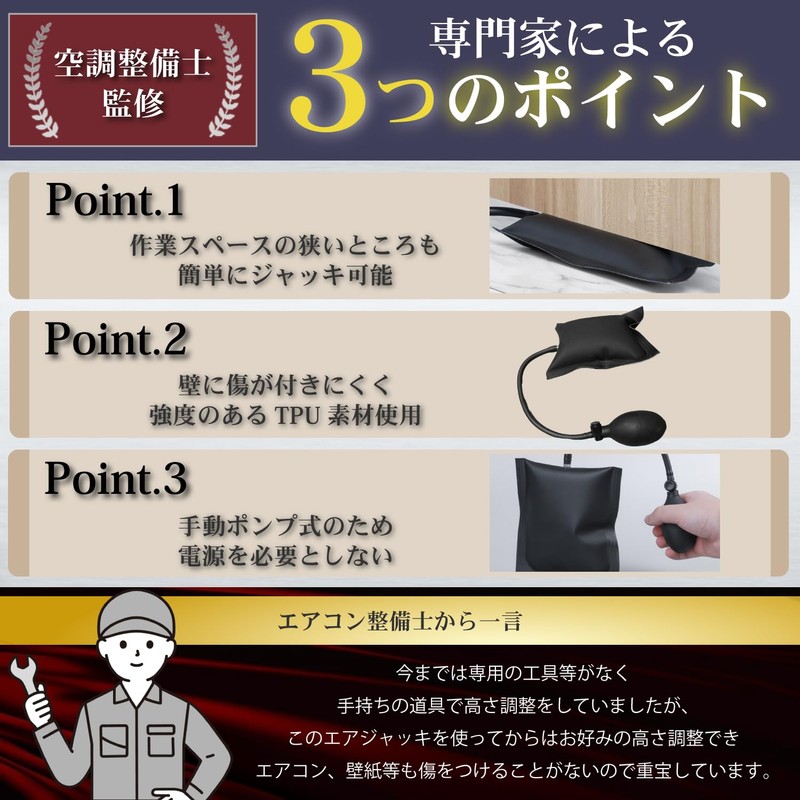 空調整備士
監修

専門家による
3つのポイント

Point.1
作業スペースの狭いところも
簡単にジャッキ可能

Point.2
壁に傷が付きにくく
強度のある TPU 素材使用

Point.3
手動ポンプ式のため
電源を必要としない

エアコン整備士から一言

今までは専用の工具等がなく
手持ちの道具で高さ調整をしていましたが、
このエアジャッキを使ってからはお好みの高さ調整でき
エアコン、壁紙等も傷をつけることがないので重宝しています。