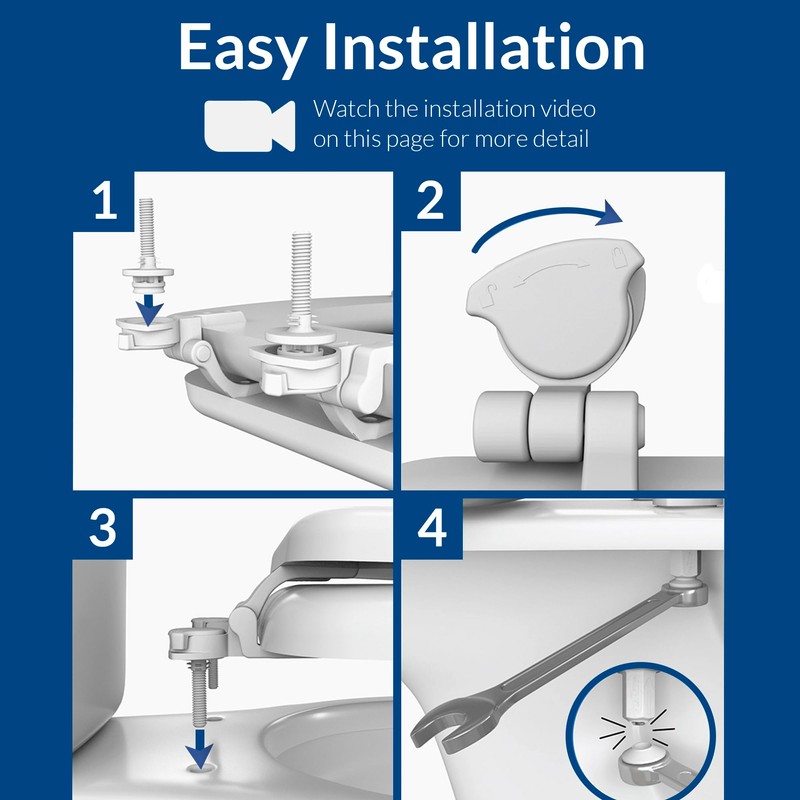 Easy Installation

Watch the installation video on this page for more detail

1

2

3

4