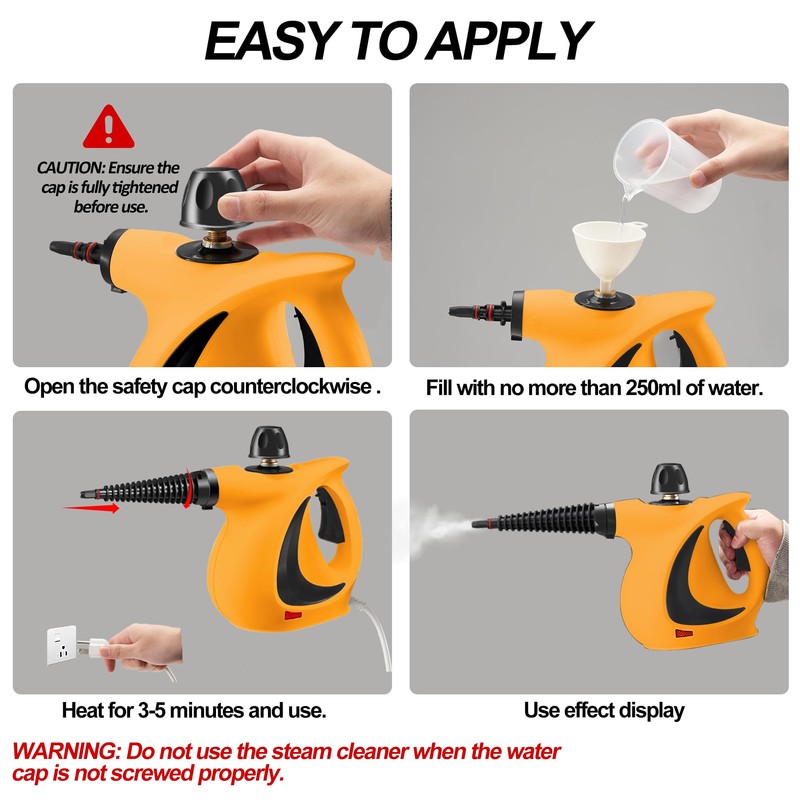 EASY TO APPLY

CAUTION: Ensure the cap is fully tightened before use.

Open the safety cap counterclockwise .

Fill with no more than 250ml of water.

Heat for 3-5 minutes and use.

Use effect display

WARNING: Do not use the steam cleaner when the water cap is not screwed properly.