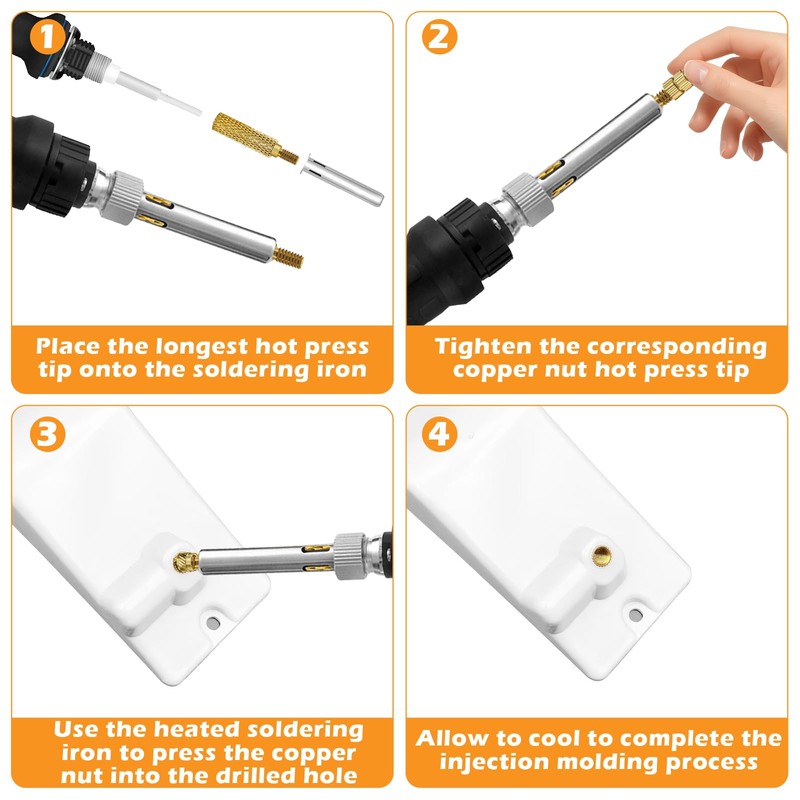 1

Place the longest hot press tip onto the soldering iron

2

Tighten the corresponding copper nut hot press tip

3

Use the heated soldering iron to press the copper nut into the drilled hole

4

Allow to cool to complete the injection molding process