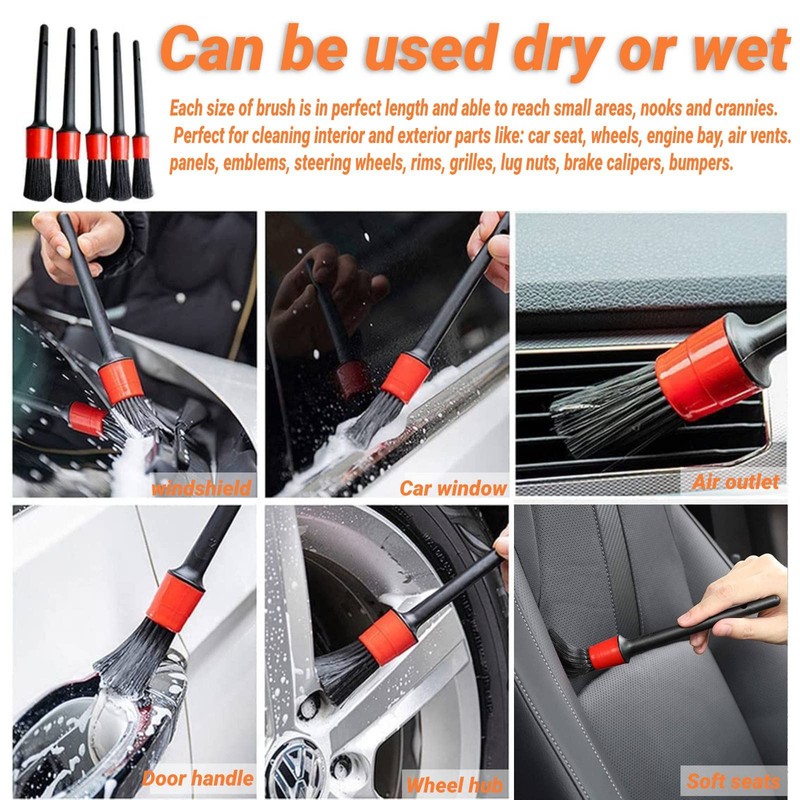 Can be used dry or wet

Each size of brush is in perfect length and able to reach small areas, nooks and crannies. Perfect for cleaning interior and exterior parts like: car seat, wheels, engine bay, air vents. panels, emblems, steering wheels, rims, grilles, lug nuts, brake calipers, bumpers.

windshield

Car window

Air outlet

Door handle

Wheel hub

Soft seats