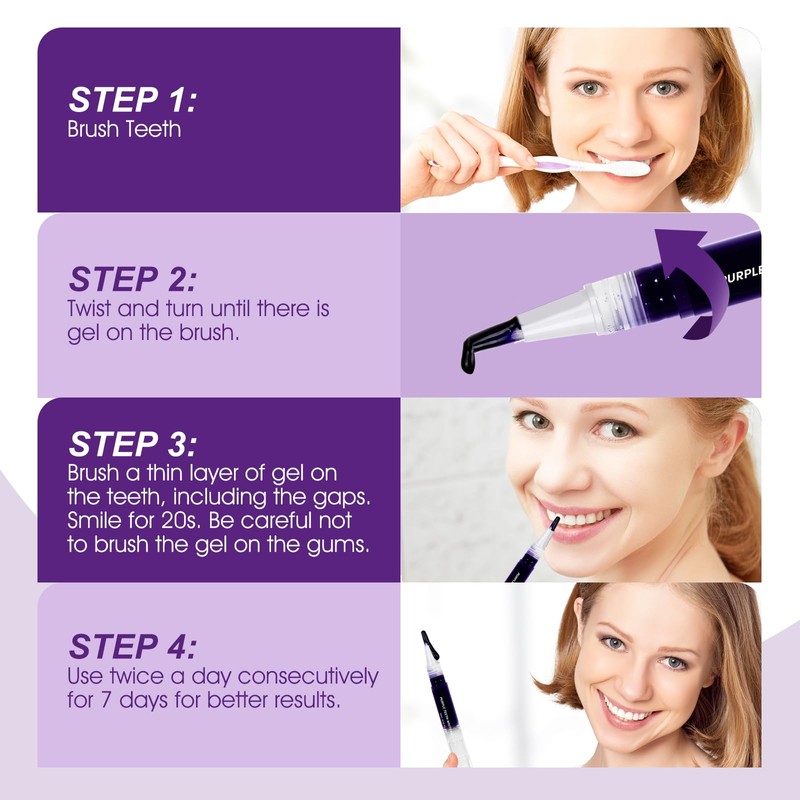 STEP 1:
Brush Teeth

STEP 2:
Twist and turn until there is gel on the brush.

PURPLE

STEP 3:
Brush a thin layer of gel on the teeth, including the gaps. Smile for 20s. Be careful not to brush the gel on the gums.

STEP 4:
Use twice a day consecutively for 7 days for better results.