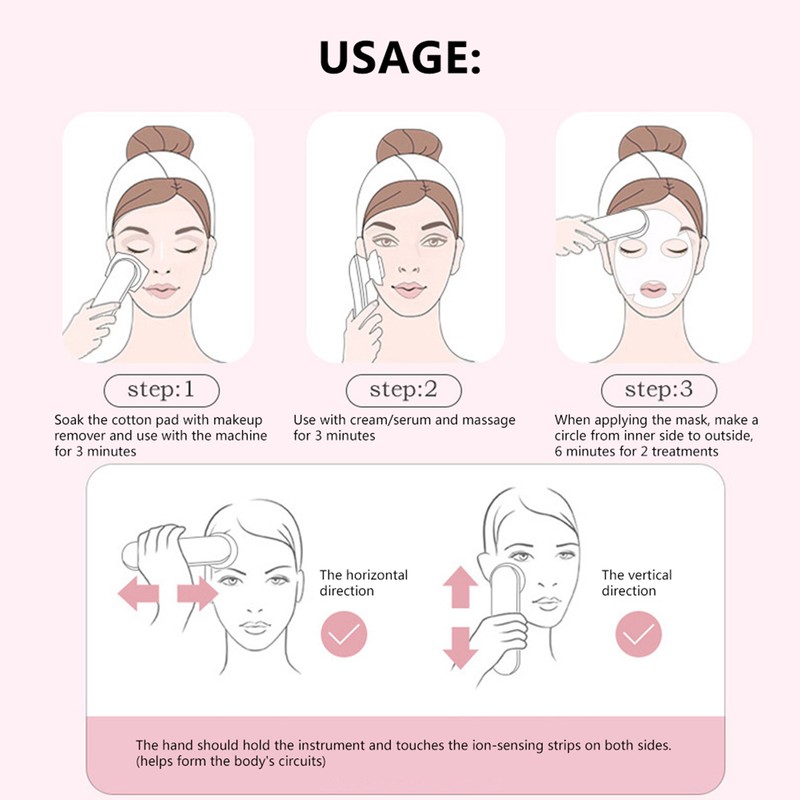 USAGE:

step:1
Soak the cotton pad with makeup remover and use with the machine for 3 minutes

step:2
Use with cream/serum and massage for 3 minutes

step:3
When applying the mask, make a circle from inner side to outside, 6 minutes for 2 treatments

The horizontal direction

The vertical direction

The hand should hold the instrument and touches the ion-sensing strips on both sides. (helps form the body's circuits)