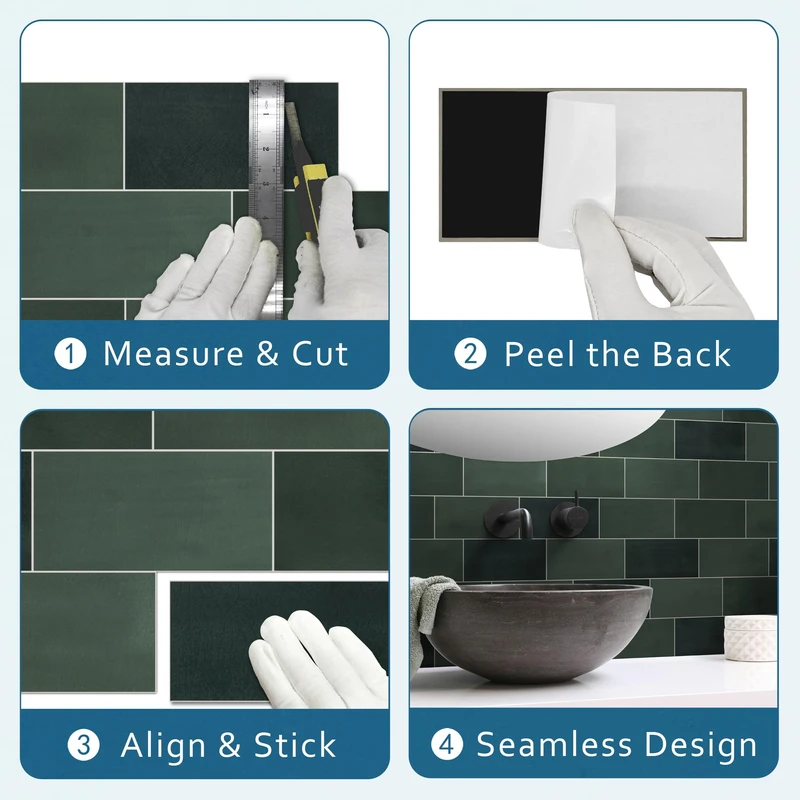 1 Measure & Cut

2 Peel the Back

3 Align & Stick

4 Seamless Design