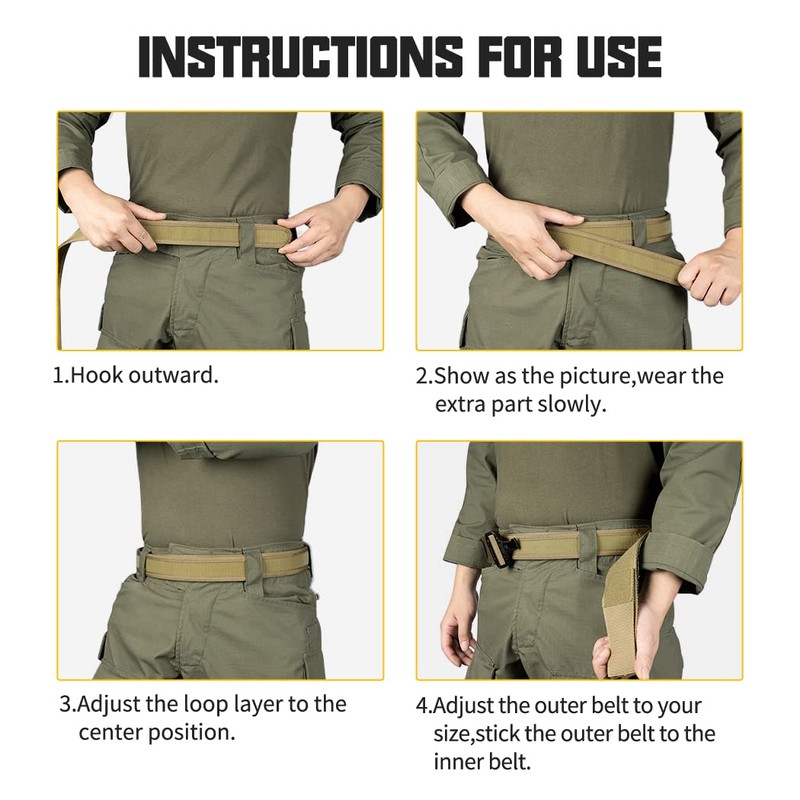 INSTRUCTIONS FOR USE

1.Hook outward.

2.Show as the picture,wear the extra part slowly.

3.Adjust the loop layer to the center position.

4.Adjust the outer belt to your size,stick the outer belt to the inner belt.