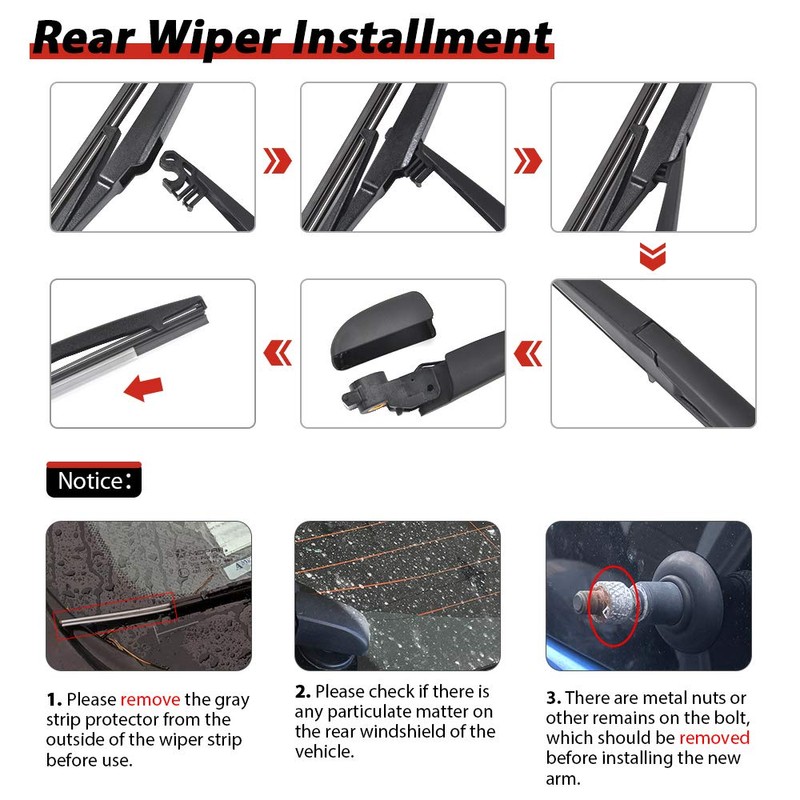 Rear Wiper Installment

Notice:

1. Please remove the gray strip protector from the outside of the wiper strip before use.

2. Please check if there is any particulate matter on the rear windshield of the vehicle.

3. There are metal nuts or other remains on the bolt, which should be removed before installing the new arm.