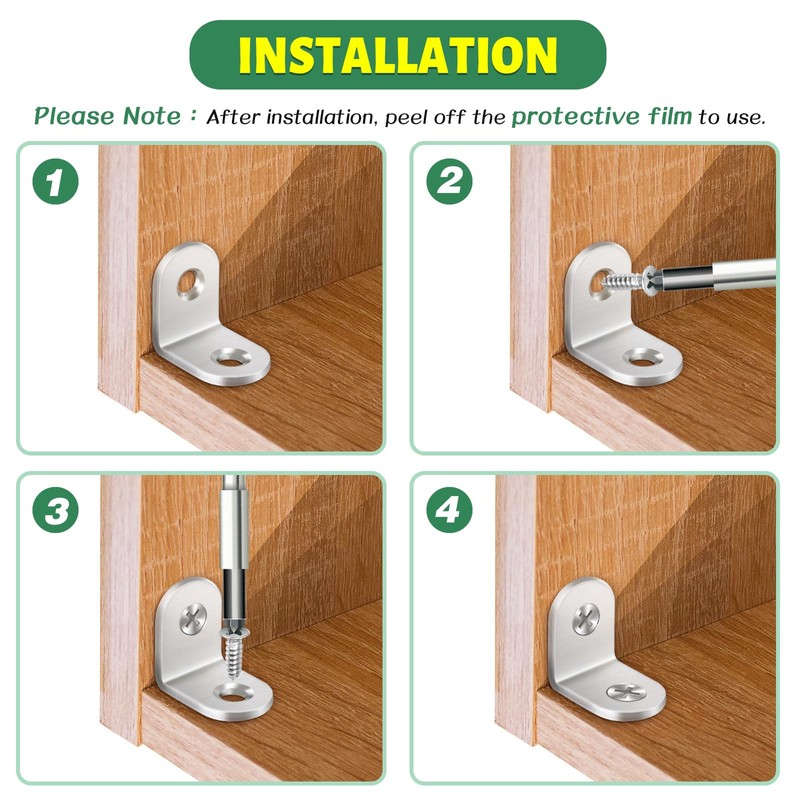 INSTALLATION

Please Note : After installation, peel off the protective film to use.

1

2

3

4