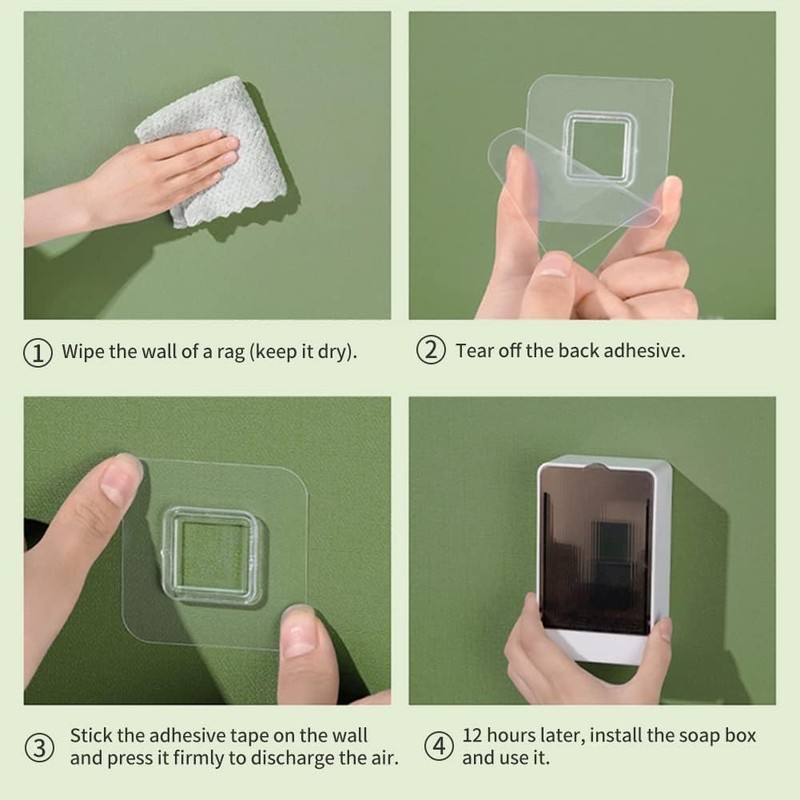 ① Wipe the wall of a rag (keep it dry).

② Tear off the back adhesive.

③ Stick the adhesive tape on the wall and press it firmly to discharge the air.

④ 12 hours later, install the soap box and use it.