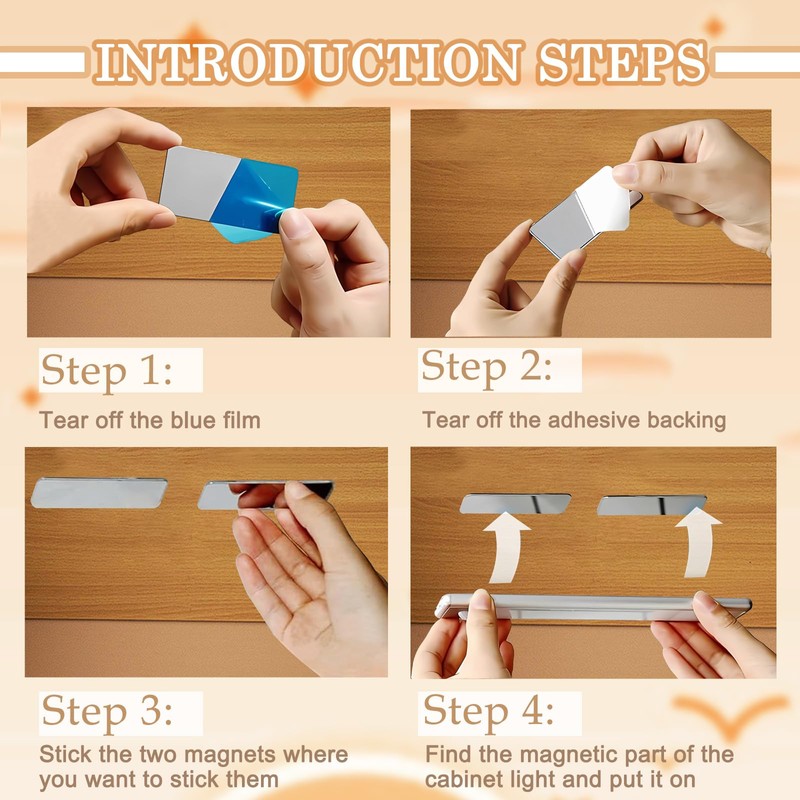 INTRODUCTION STEPS

Step 1:

Tear off the blue film

Step 2:

Tear off the adhesive backing

Step 3:

Stick the two magnets where you want to stick them

Step 4:

Find the magnetic part of the cabinet light and put it on